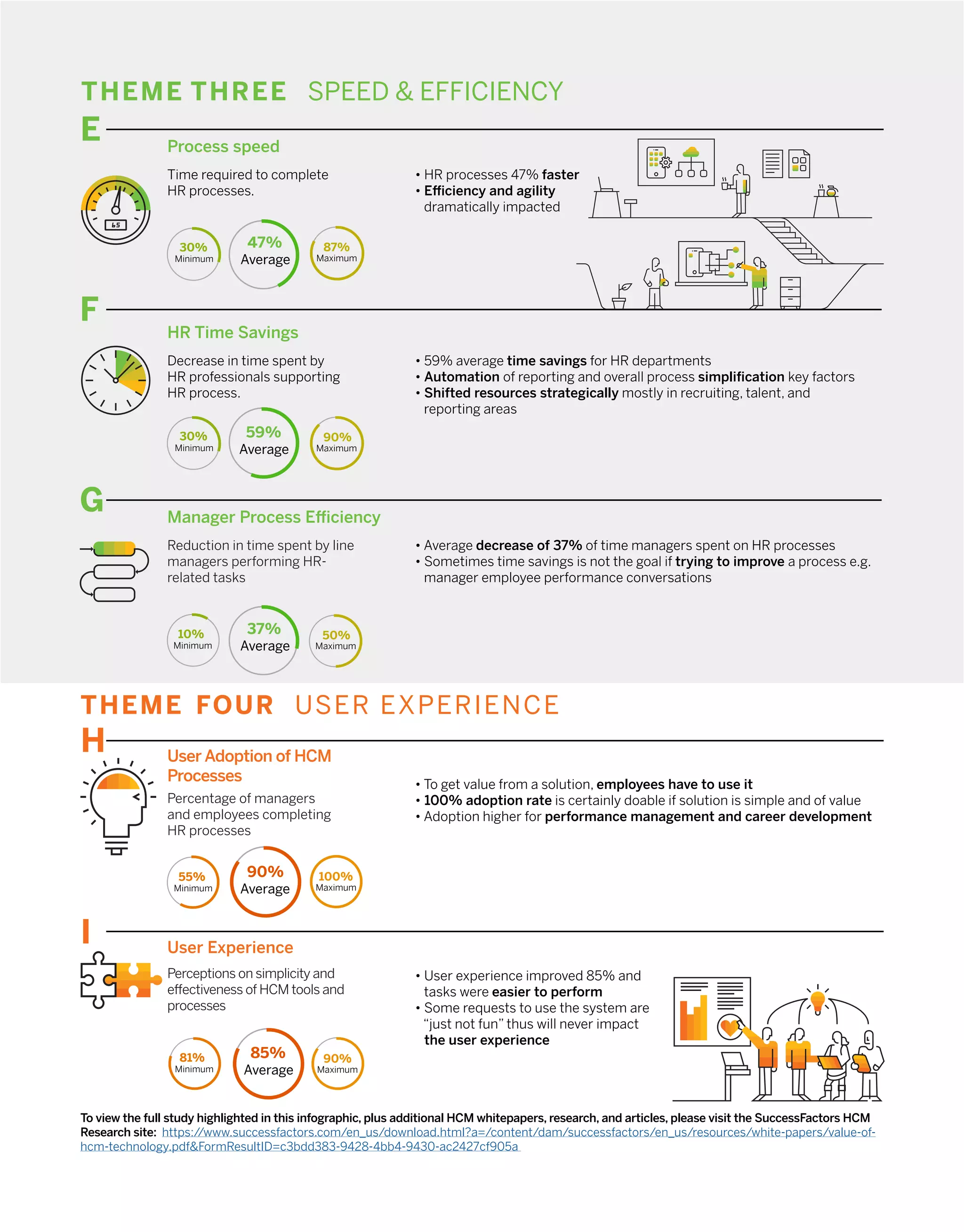 THEME THREE SPEED & EFFICIENCY

E

Process speed

Time required to complete HR processes.

65

30% Minimum

47% Average

87% Maximum

• HR processes 47% faster
• Efficiency and agility dramatically impacted

F

HR Time Savings

Decrease in time spent by HR professionals supporting HR process.

30% Minimum

59% Average

90% Maximum

• 59% average time savings for HR departments
• Automation of reporting and overall process simplification key factors
• Shifted resources strategically mostly in recruiting, talent, and reporting areas

G

Manager Process Efficiency

Reduction in time spent by line managers performing HR-related tasks

10% Minimum

37% Average

50% Maximum

• Average decrease of 37% of time managers spent on HR processes
• Sometimes time savings is not the goal if trying to improve a process e.g. manager employee performance conversations

THEME FOUR USER EXPERIENCE

H

User Adoption of HCM Processes

Percentage of managers and employees completing HR processes

55% Minimum

90% Average

100% Maximum

• To get value from a solution, employees have to use it
• 100% adoption rate is certainly doable if solution is simple and of value
• Adoption higher for performance management and career development

I

User Experience

Perceptions on simplicity and effectiveness of HCM tools and processes

81% Minimum

85% Average

90% Maximum

• User experience improved 85% and tasks were easier to perform
• Some requests to use the system are "just not fun" thus will never impact the user experience

To view the full study highlighted in this infographic, plus additional HCM whitepapers, research, and articles, please visit the SuccessFactors HCM Research site: https://www.successfactors.com/en_us/download.html?a=/content/dam/successfactors/en_us/resources/white-papers/value-of-hcm-technology.pdf&FormResultID=c3bdd383-9428-4bb4-9430-ac2427cf905a