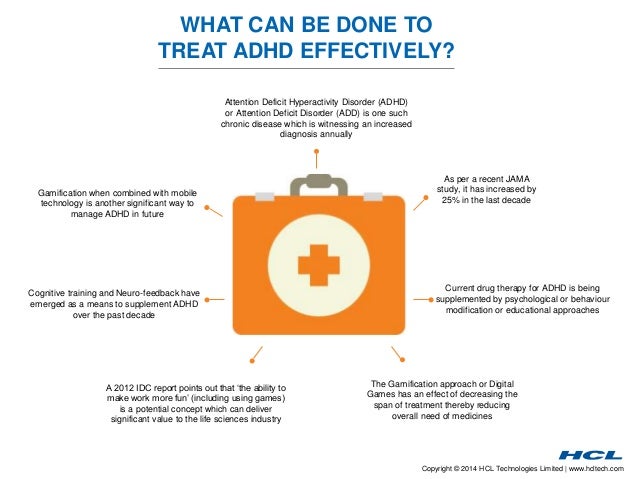 WHAT CAN BE DONE TO TREAT ADHD EFFECTIVELY?

Attention Deficit Hyperactivity Disorder (ADHD) or Attention Deficit Disorder (ADD) is one such chronic disease which is witnessing an increased diagnosis annually

As per a recent JAMA study, it has increased by 25% in the last decade

Current drug therapy for ADHD is being supplemented by psychological or behaviour modification or educational approaches

The Gamification approach or Digital Games has an effect of decreasing the span of treatment thereby reducing overall need of medicines

A 2012 IDC report points out that 'the ability to make work more fun' (including using games) is a potential concept which can deliver significant value to the life sciences industry

Cognitive training and Neuro-feedback have emerged as a means to supplement ADHD over the past decade

Gamification when combined with mobile technology is another significant way to manage ADHD in future

HCL

Copyright © 2014 HCL Technologies Limited | www.hcltech.com