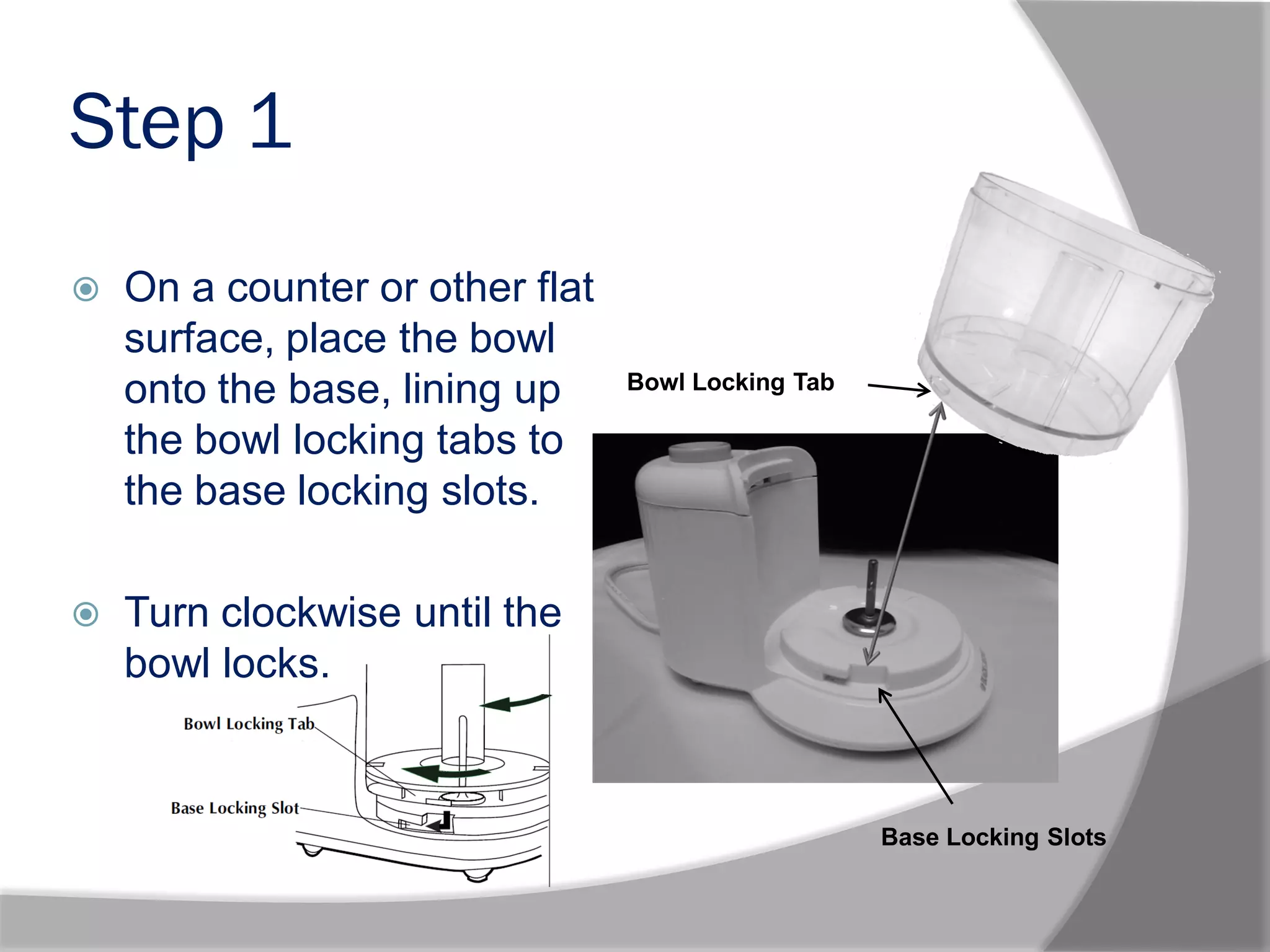 Step 1

On a counter or other flat surface, place the bowl onto the base, lining up the bowl locking tabs to the base locking slots.

Turn clockwise until the bowl locks.

Bowl Locking Tab

Base Locking Slot

Bowl Locking Tab

Base Locking Slots