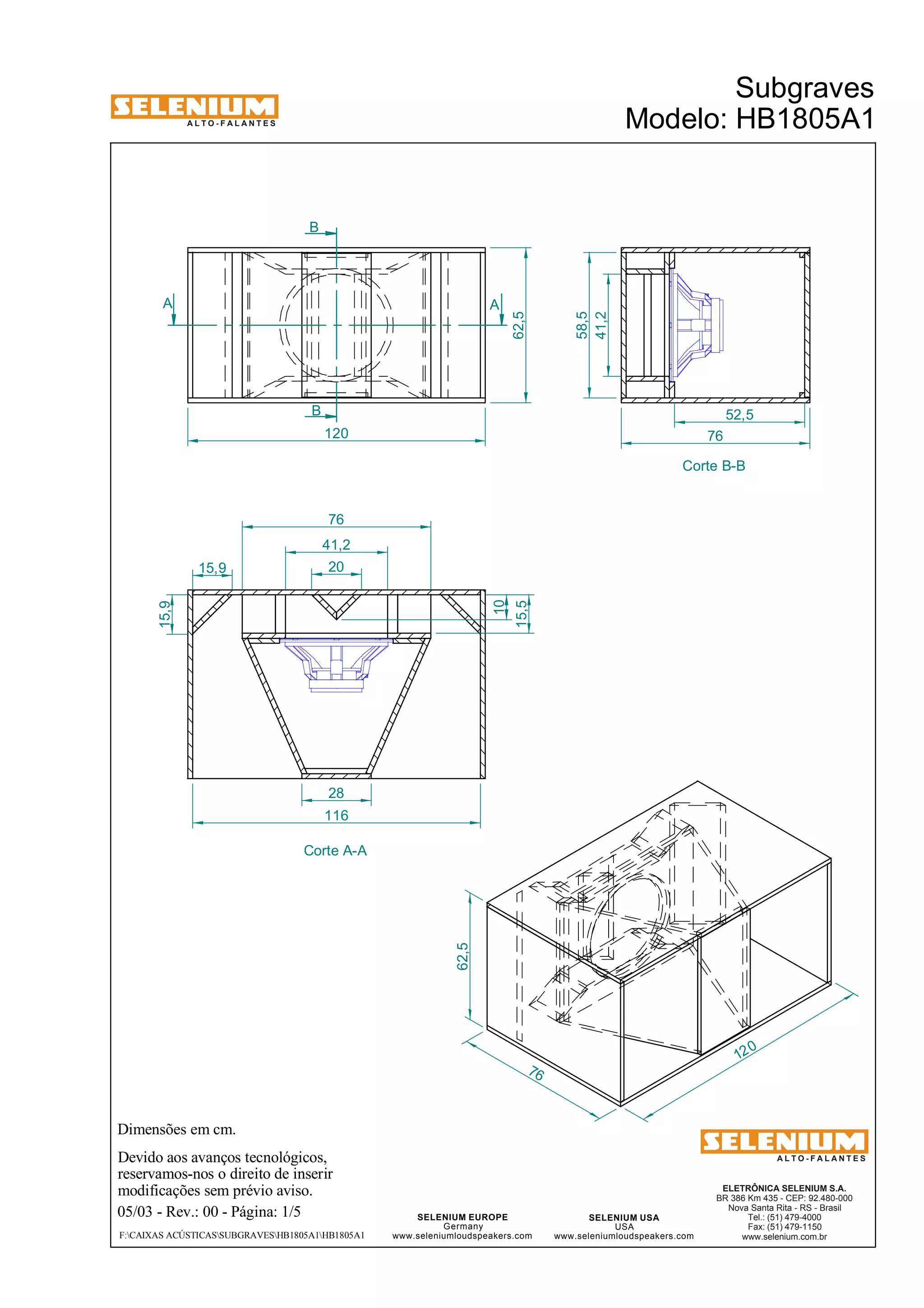 SELENIUM
ALTO-FALANTES

Subgraves
Modelo: HB1805A1

B
A
A
B
62,5
120

58,5
41,2
52,5
76
Corte B-B

76
41,2
20
15,9
15,9
10
15,5
28
116
Corte A-A

62,5
76
120

Dimensões em cm.

Devido aos avanços tecnológicos, reservamos-nos o direito de inserir modificações sem prévio aviso.

05/03 - Rev.: 00 - Página: 1/5

F:\CAIXAS ACÚSTICAS\SUBGRAVES\HB1805A1\HB1805A1

SELENIUM EUROPE
Germany
www.seleniumloudspeakers.com

SELENIUM USA
USA
www.seleniumloudspeakers.com

SELENIUM
ALTO-FALANTES

ELETRÔNICA SELENIUM S.A.
BR 386 Km 435 - CEP: 92.480-000
Nova Santa Rita - RS - Brasil
Tel.: (51) 479-4000
Fax: (51) 479-1150
www.selenium.com.br