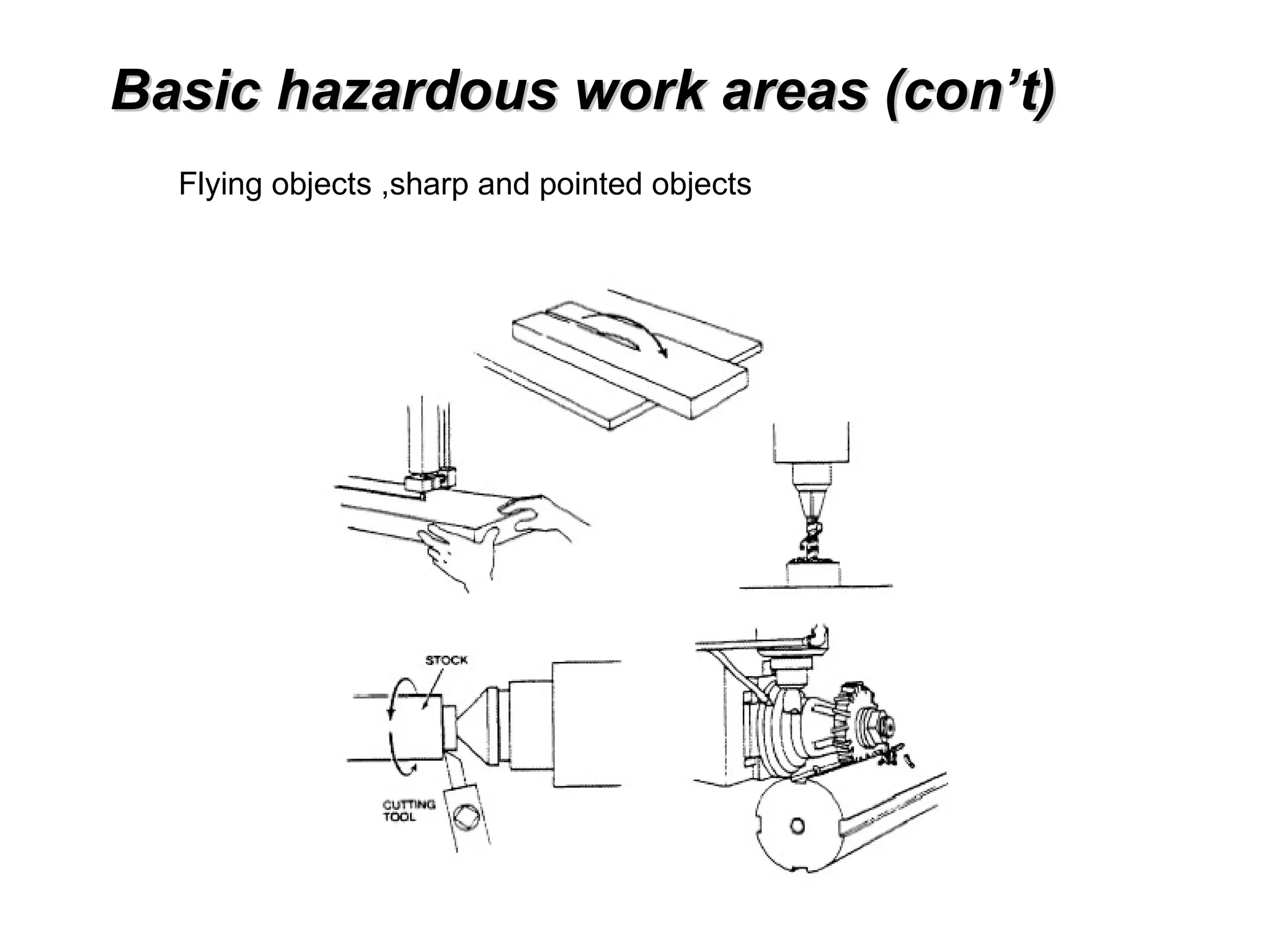 Basic hazardous work areas (con’t)

Flying objects ,sharp and pointed objects

STOCK

CUTTING TOOL