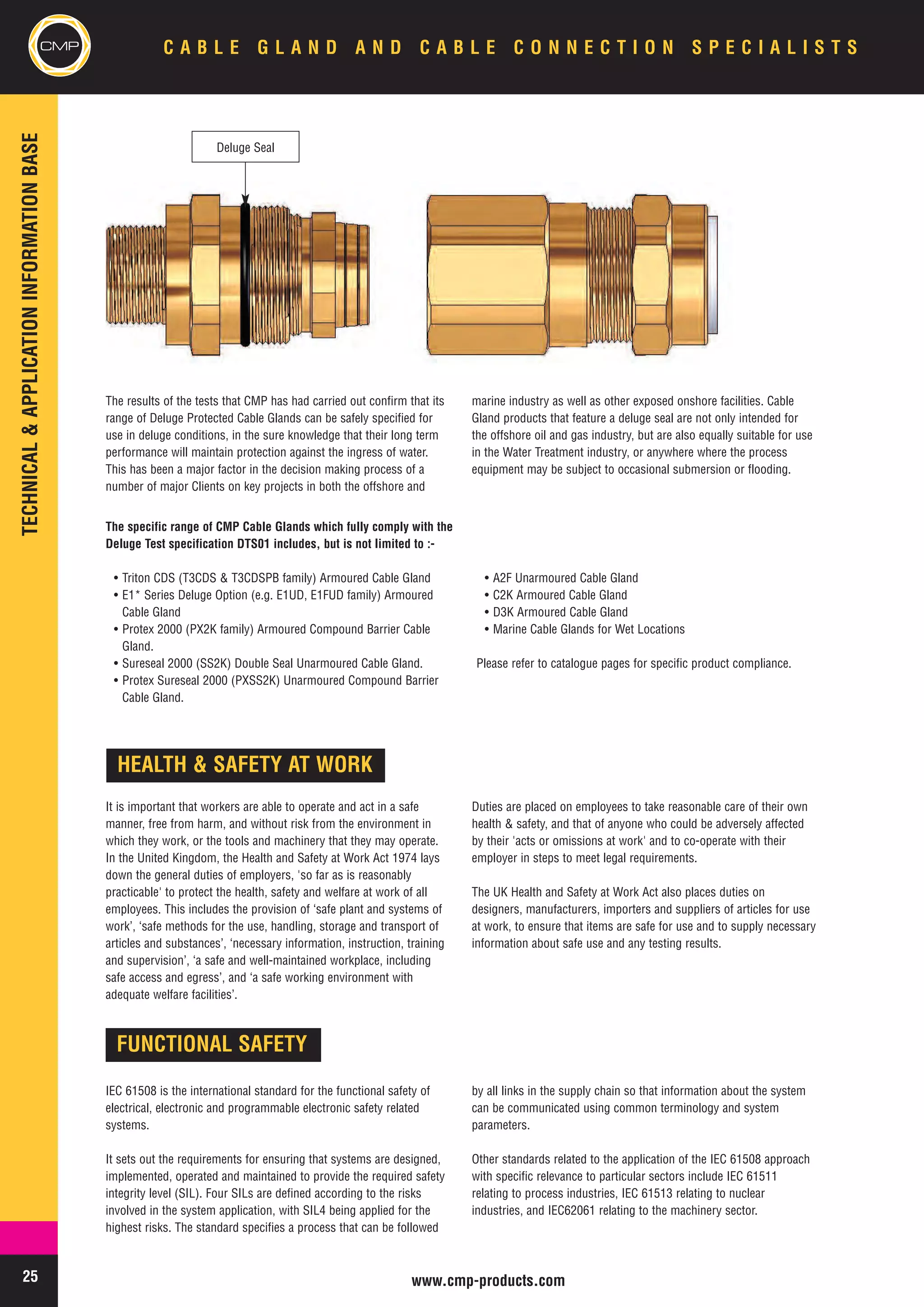 CMP

CABLE GLAND AND CABLE CONNECTION SPECIALISTS

TECHNICAL & APPLICATION INFORMATION BASE

Deluge Seal

The results of the tests that CMP has had carried out confirm that its range of Deluge Protected Cable Glands can be safely specified for use in deluge conditions, in the sure knowledge that their long term performance will maintain protection against the ingress of water. This has been a major factor in the decision making process of a number of major Clients on key projects in both the offshore and marine industry as well as other exposed onshore facilities. Cable Gland products that feature a deluge seal are not only intended for the offshore oil and gas industry, but are also equally suitable for use in the Water Treatment industry, or anywhere where the process equipment may be subject to occasional submersion or flooding.

The specific range of CMP Cable Glands which fully comply with the Deluge Test specification DTS01 includes, but is not limited to :-

• Triton CDS (T3CDS & T3CDSPB family) Armoured Cable Gland
• E1* Series Deluge Option (e.g. E1UD, E1FUD family) Armoured Cable Gland
• Protex 2000 (PX2K family) Armoured Compound Barrier Cable Gland.
• Sureseal 2000 (SS2K) Double Seal Unarmoured Cable Gland.
• Protex Sureseal 2000 (PXSS2K) Unarmoured Compound Barrier Cable Gland.

• A2F Unarmoured Cable Gland
• C2K Armoured Cable Gland
• D3K Armoured Cable Gland
• Marine Cable Glands for Wet Locations

Please refer to catalogue pages for specific product compliance.

HEALTH & SAFETY AT WORK

It is important that workers are able to operate and act in a safe manner, free from harm, and without risk from the environment in which they work, or the tools and machinery that they may operate. In the United Kingdom, the Health and Safety at Work Act 1974 lays down the general duties of employers, 'so far as is reasonably practicable' to protect the health, safety and welfare at work of all employees. This includes the provision of ‘safe plant and systems of work’, ‘safe methods for the use, handling, storage and transport of articles and substances’, ‘necessary information, instruction, training and supervision’, ‘a safe and well-maintained workplace, including safe access and egress’, and ‘a safe working environment with adequate welfare facilities’.

Duties are placed on employees to take reasonable care of their own health & safety, and that of anyone who could be adversely affected by their 'acts or omissions at work' and to co-operate with their employer in steps to meet legal requirements.

The UK Health and Safety at Work Act also places duties on designers, manufacturers, importers and suppliers of articles for use at work, to ensure that items are safe for use and to supply necessary information about safe use and any testing results.

FUNCTIONAL SAFETY

IEC 61508 is the international standard for the functional safety of electrical, electronic and programmable electronic safety related systems.

It sets out the requirements for ensuring that systems are designed, implemented, operated and maintained to provide the required safety integrity level (SIL). Four SILs are defined according to the risks involved in the system application, with SIL4 being applied for the highest risks. The standard specifies a process that can be followed by all links in the supply chain so that information about the system can be communicated using common terminology and system parameters.

Other standards related to the application of the IEC 61508 approach with specific relevance to particular sectors include IEC 61511 relating to process industries, IEC 61513 relating to nuclear industries, and IEC62061 relating to the machinery sector.

25

www.cmp-products.com