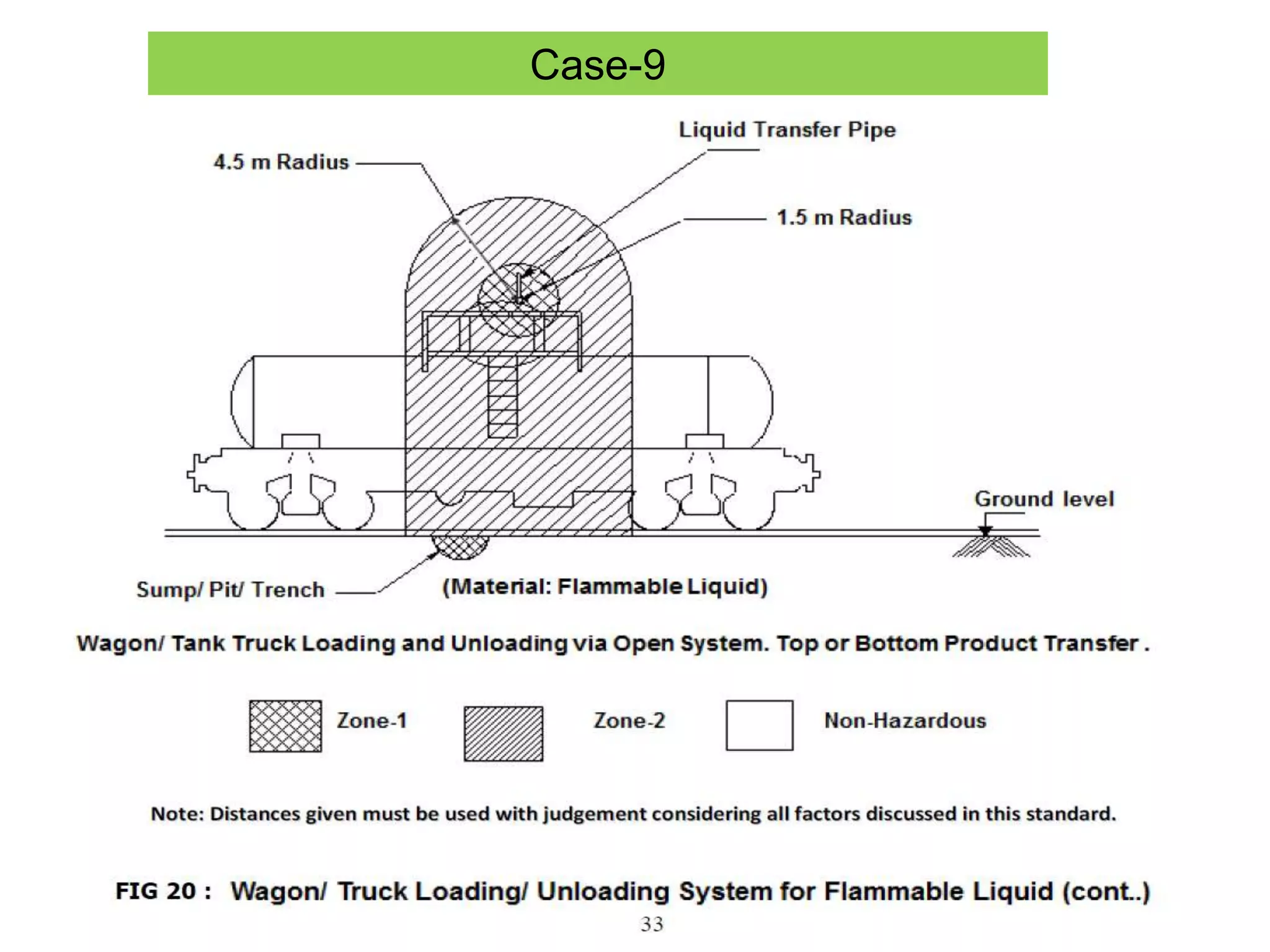 Case-9

Liquid Transfer Pipe

4.5 m Radius

1.5 m Radius

Ground level

Sump/ Pit/ Trench

(Material: Flammable Liquid)

Wagon/ Tank Truck Loading and Unloading via Open System. Top or Bottom Product Transfer .

Zone-1

Zone-2

Non-Hazardous

Note: Distances given must be used with judgement considering all factors discussed in this standard.

FIG 20 : Wagon/ Truck Loading/ Unloading System for Flammable Liquid (cont..)

33