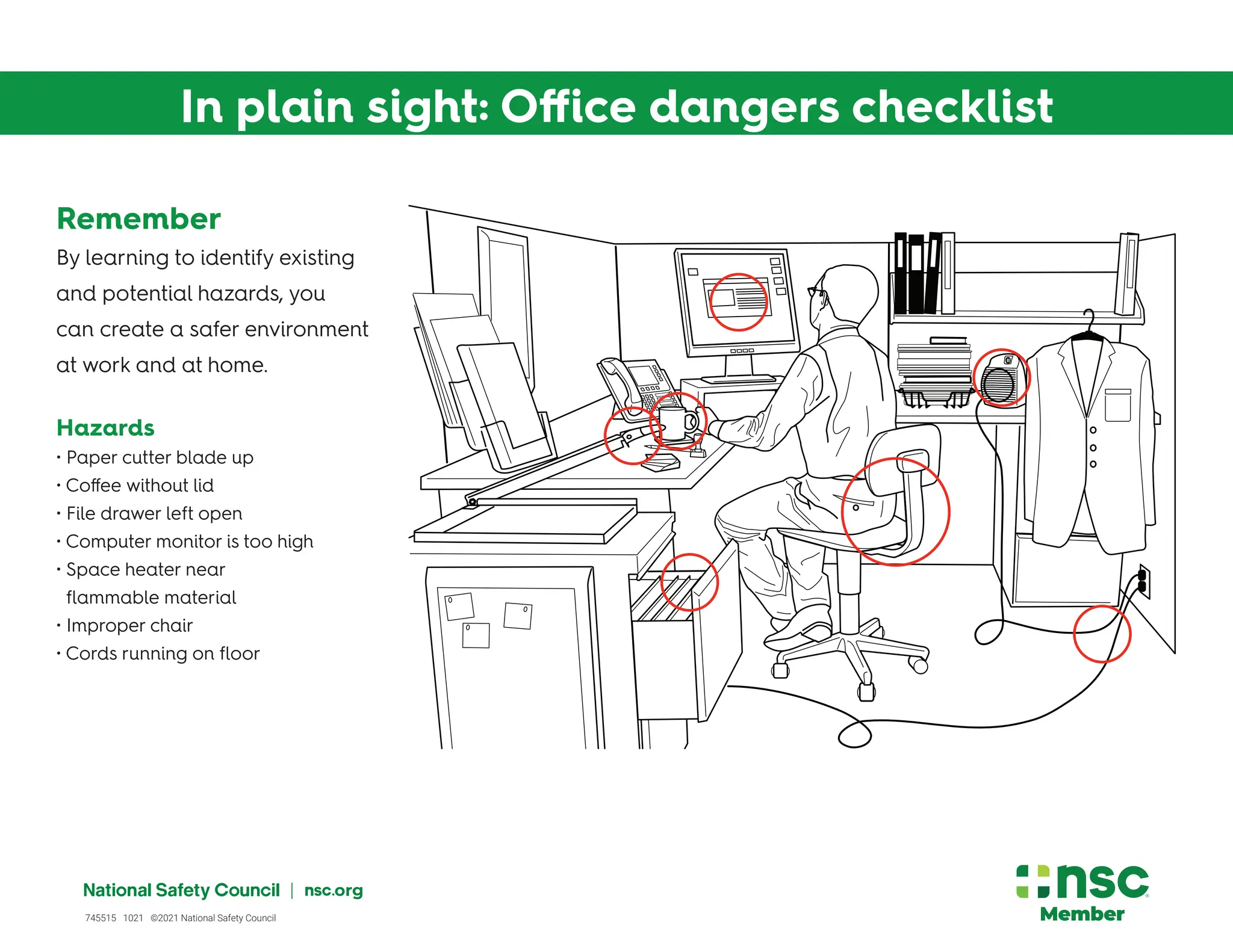 In plain sight: Office dangers checklist

Remember

By learning to identify existing and potential hazards, you can create a safer environment at work and at home.

Hazards

• Paper cutter blade up
• Coffee without lid
• File drawer left open
• Computer monitor is too high
• Space heater near flammable material
• Improper chair
• Cords running on floor

National Safety Council | nsc.org

745515 1021 ©2021 National Safety Council

nsc
Member