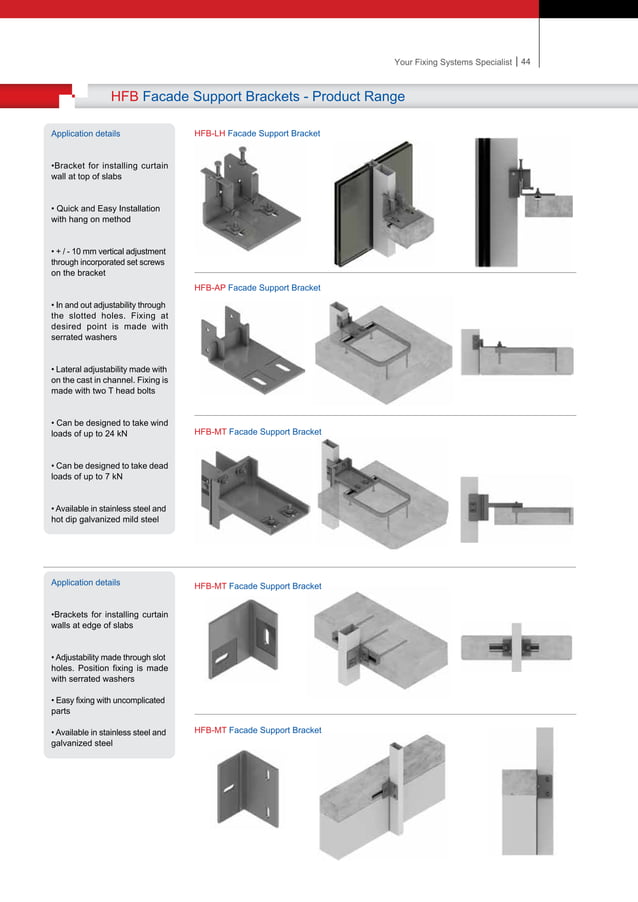 Your Fixing Systems Specialist | 44

HFB Facade Support Brackets - Product Range

Application details

•Bracket for installing curtain wall at top of slabs

• Quick and Easy Installation with hang on method

• + / - 10 mm vertical adjustment through incorporated set screws on the bracket

• In and out adjustability through the slotted holes. Fixing at desired point is made with serrated washers

• Lateral adjustability made with on the cast in channel. Fixing is made with two T head bolts

• Can be designed to take wind loads of up to 24 kN

• Can be designed to take dead loads of up to 7 kN

• Available in stainless steel and hot dip galvanized mild steel

HFB-LH Facade Support Bracket

HFB-AP Facade Support Bracket

HFB-MT Facade Support Bracket

Application details

•Brackets for installing curtain walls at edge of slabs

• Adjustability made through slot holes. Position fixing is made with serrated washers

• Easy fixing with uncomplicated parts

• Available in stainless steel and galvanized steel

HFB-MT Facade Support Bracket

HFB-MT Facade Support Bracket