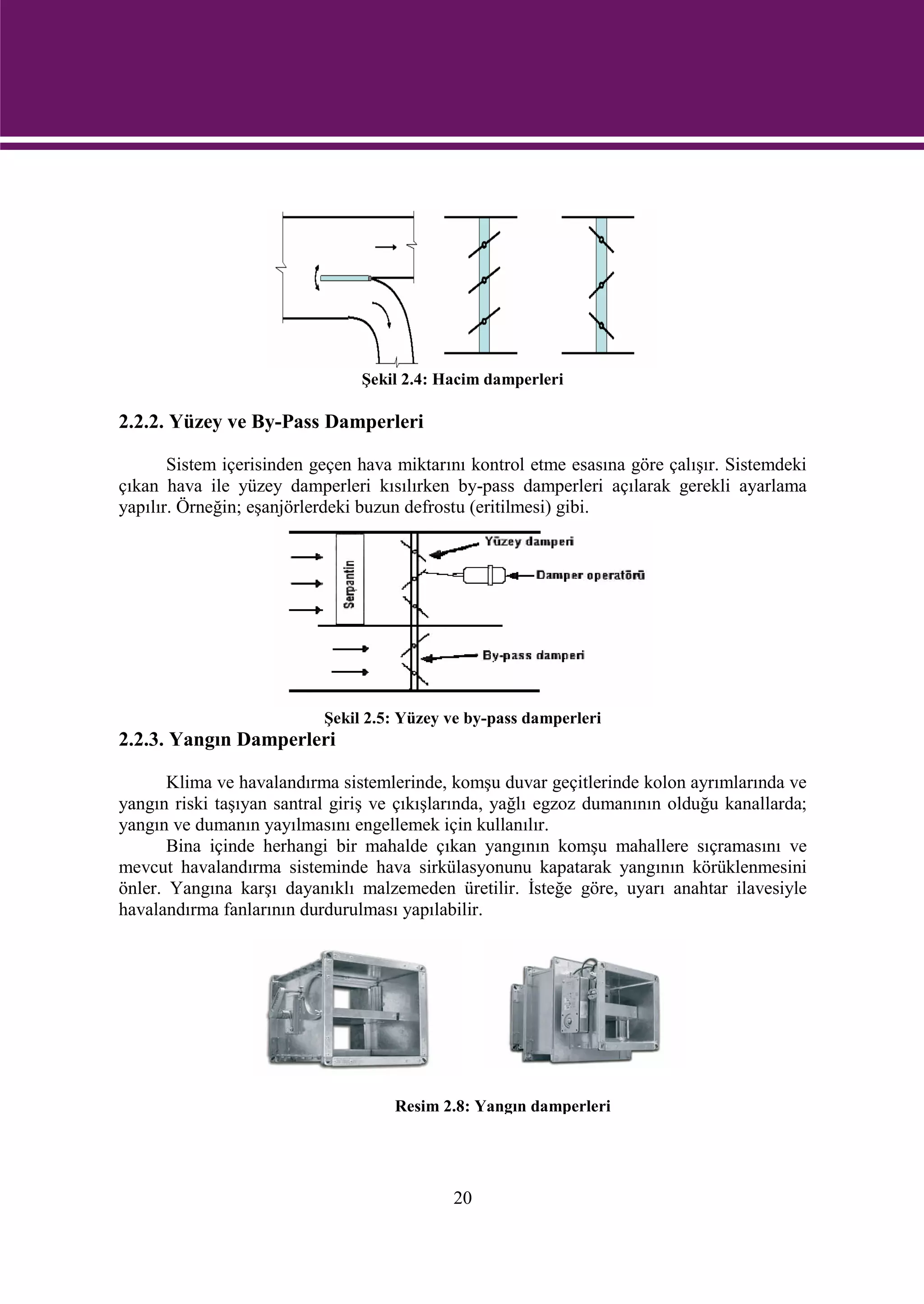 Şekil 2.4: Hacim damperleri

2.2.2. Yüzey ve By-Pass Damperleri

Sistem içerisinden geçen hava miktarını kontrol etme esasına göre çalışır. Sistemdeki çıkan hava ile yüzey damperleri kısılırken by-pass damperleri açılarak gerekli ayarlama yapılır. Örneğin; eşanjörlerdeki buzun defrostu (eritilmesi) gibi.

Serpantin
Yüzey damperi
Damper operatörü
By-pass damperi

Şekil 2.5: Yüzey ve by-pass damperleri

2.2.3. Yangın Damperleri

Klima ve havalandırma sistemlerinde, komşu duvar geçitlerinde kolon ayrımlarında ve yangın riski taşıyan santral giriş ve çıkışlarında, yağlı egzoz dumanının olduğu kanallarda; yangın ve dumanın yayılmasını engellemek için kullanılır.

Bina içinde herhangi bir mahalde çıkan yangının komşu mahallere sıçramasını ve mevcut havalandırma sisteminde hava sirkülasyonunu kapatarak yangının körüklenmesini önler. Yangına karşı dayanıklı malzemeden üretilir. İsteğe göre, uyarı anahtar ilavesiyle havalandırma fanlarının durdurulması yapılabilir.

Resim 2.8: Yangın damperleri

20