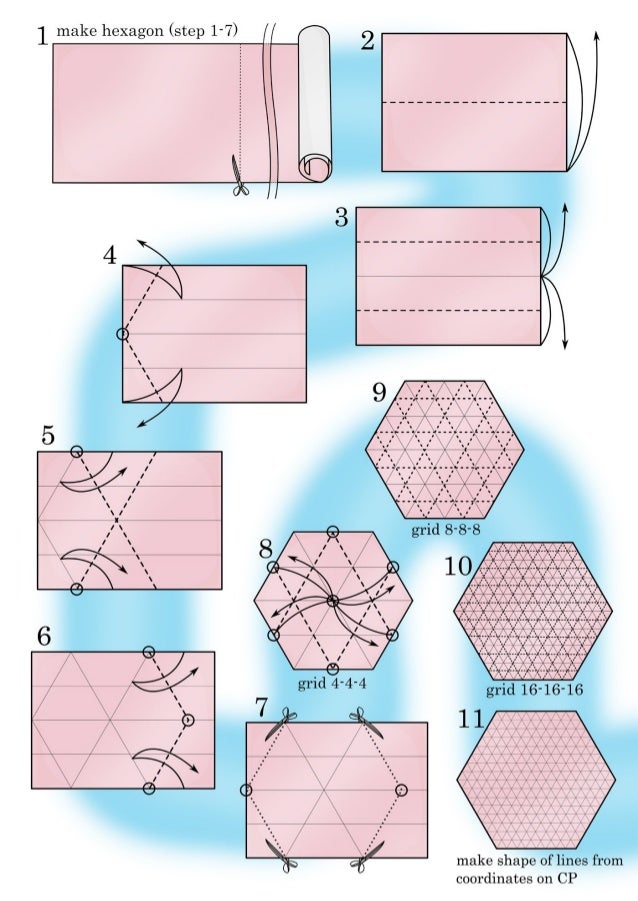 1 make hexagon (step 1-7)

2

3

4

5

6

7

8

grid 4-4-4

9

grid 8-8-8

10

grid 16-16-16

11

make shape of lines from coordinates on CP