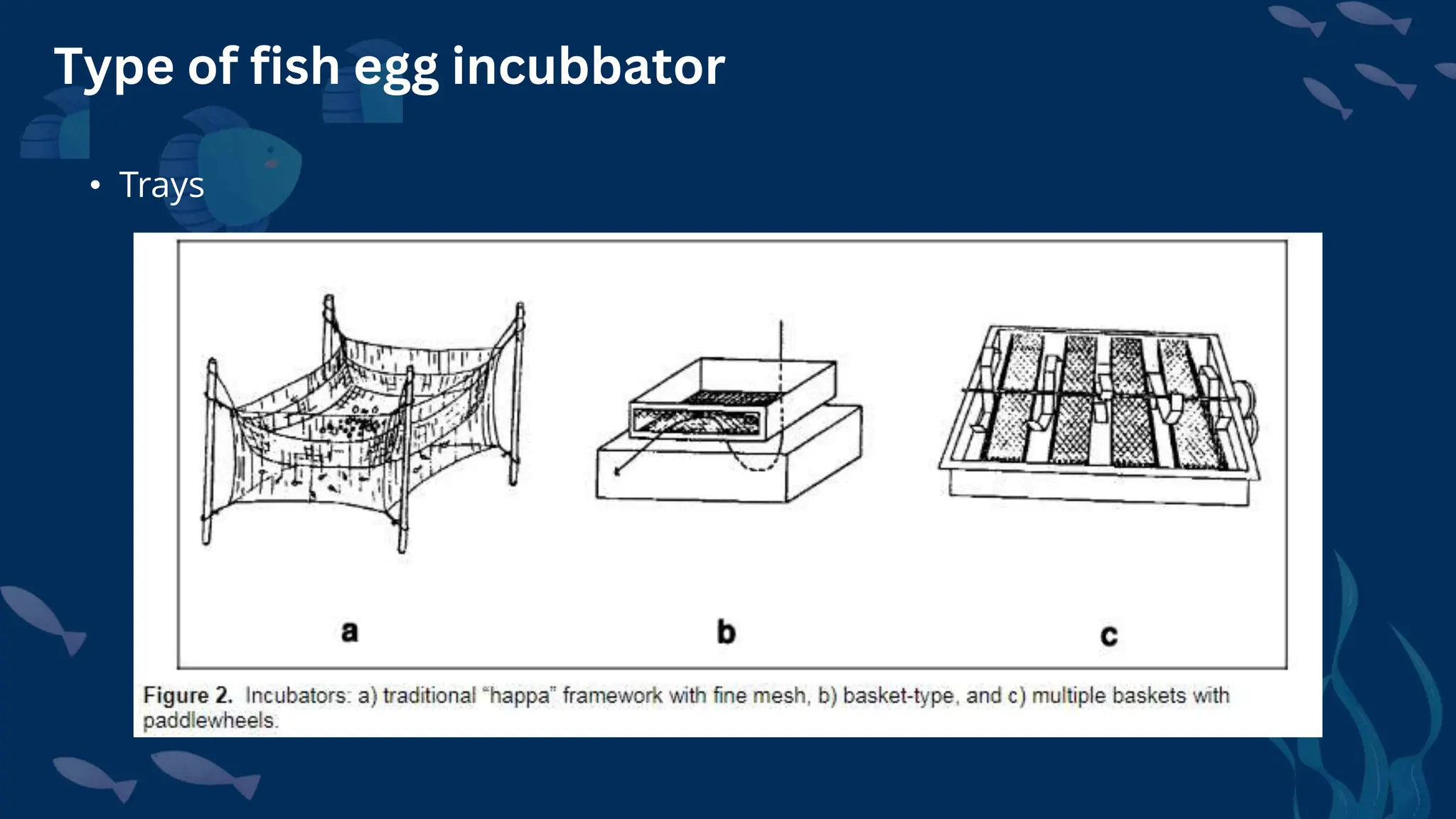 Type of fish egg incubbator

• Trays

a

b

c

Figure 2. Incubators: a) traditional "happa" framework with fine mesh, b) basket-type, and c) multiple baskets with paddlewheels.