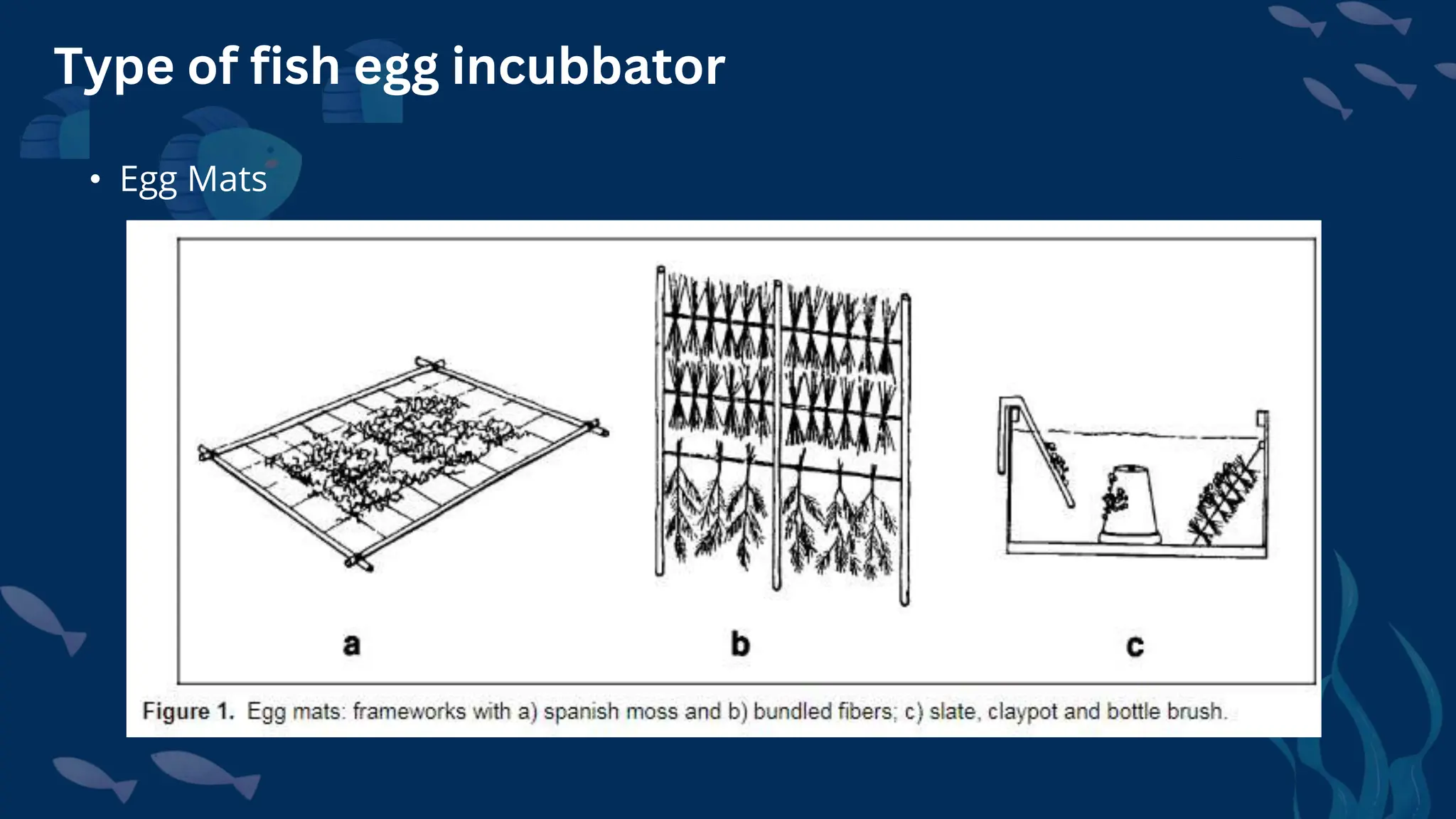 Type of fish egg incubbator

• Egg Mats

a

b

c

Figure 1. Egg mats: frameworks with a) spanish moss and b) bundled fibers; c) slate, claypot and bottle brush.