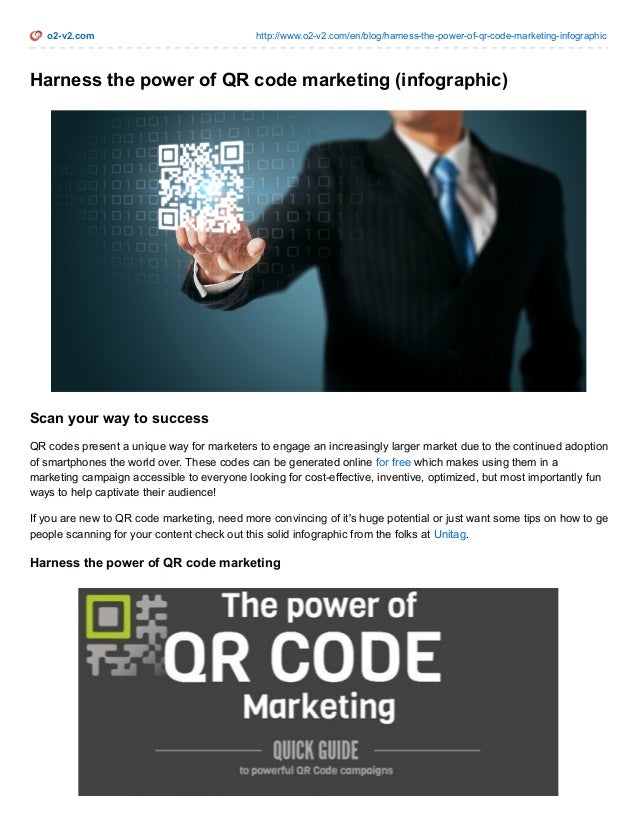 o2-v2.com http://www.o2-v2.com/en/blog/harness-the-power-of-qr-code-marketing-infographic

Harness the power of QR code marketing (infographic)

Scan your way to success

QR codes present a unique way for marketers to engage an increasingly larger market due to the continued adoption of smartphones the world over. These codes can be generated online for free which makes using them in a marketing campaign accessible to everyone looking for cost-effective, inventive, optimized, but most importantly fun ways to help captivate their audience!

If you are new to QR code marketing, need more convincing of it's huge potential or just want some tips on how to ge people scanning for your content check out this solid infographic from the folks at Unitag.

Harness the power of QR code marketing

The power of QR CODE Marketing

QUICK GUIDE

to powerful QR Code campaigns