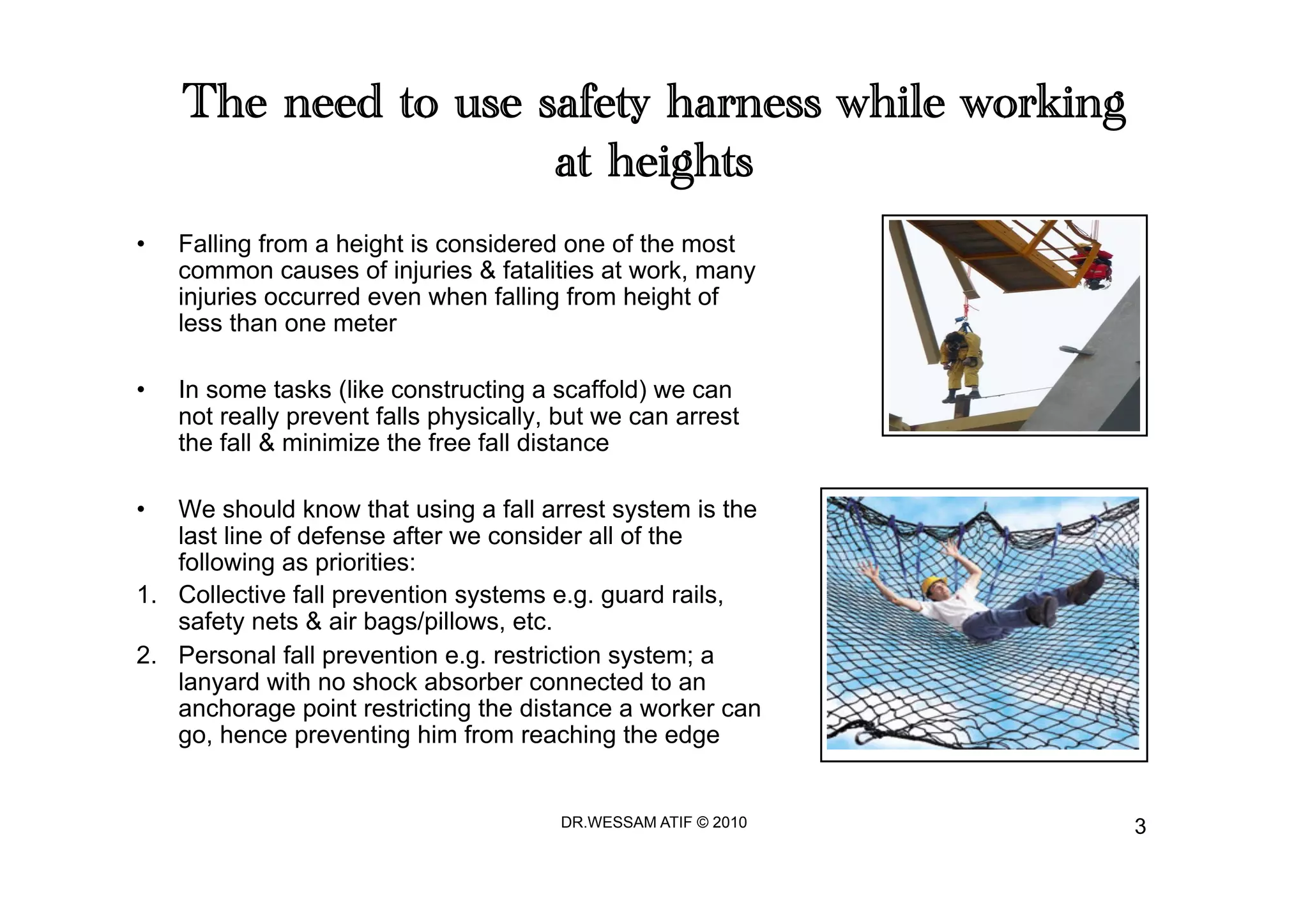 The need to use safety harness while working at heights

• Falling from a height is considered one of the most common causes of injuries & fatalities at work, many injuries occurred even when falling from height of less than one meter

• In some tasks (like constructing a scaffold) we can not really prevent falls physically, but we can arrest the fall & minimize the free fall distance

• We should know that using a fall arrest system is the last line of defense after we consider all of the following as priorities:

1. Collective fall prevention systems e.g. guard rails, safety nets & air bags/pillows, etc.
2. Personal fall prevention e.g. restriction system; a lanyard with no shock absorber connected to an anchorage point restricting the distance a worker can go, hence preventing him from reaching the edge

DR.WESSAM ATIF © 2010

3