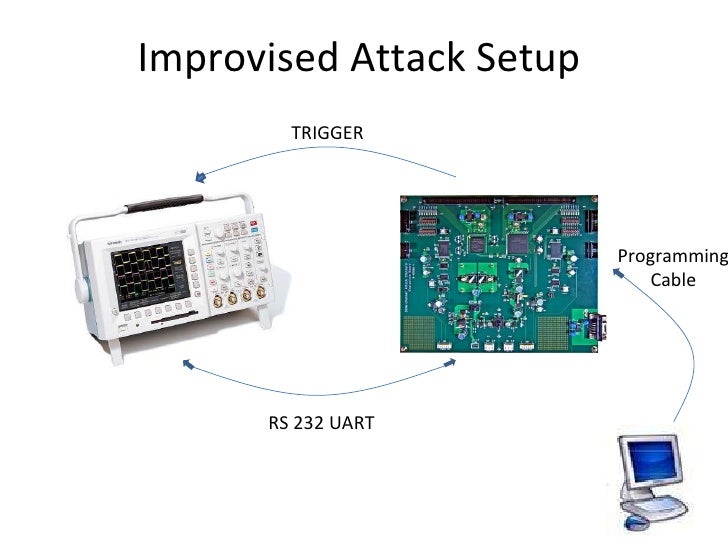 Improvised Attack Setup

TRIGGER

Programming Cable

RS 232 UART