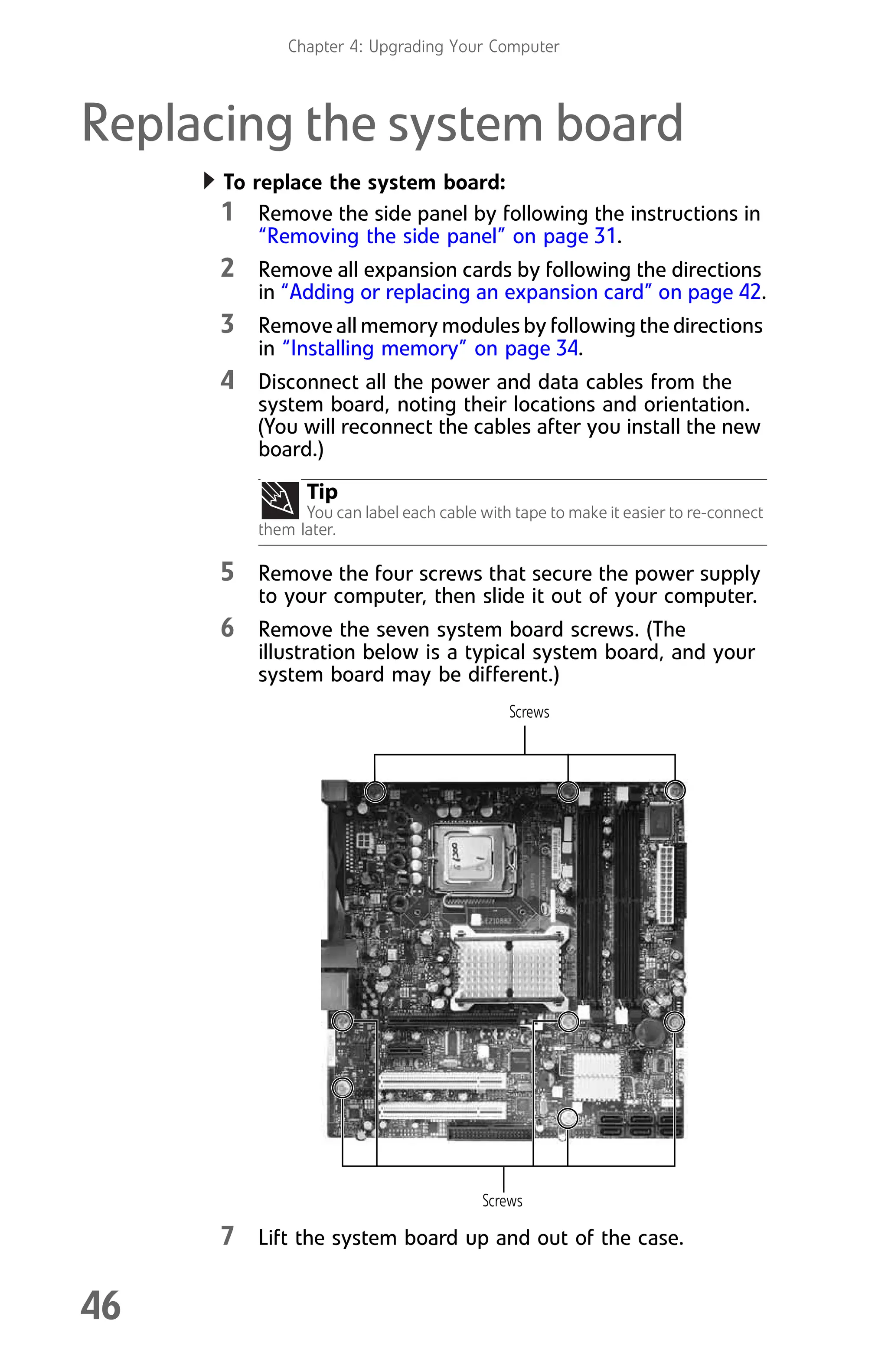 Chapter 4: Upgrading Your Computer

Replacing the system board

To replace the system board:

1 Remove the side panel by following the instructions in "Removing the side panel" on page 31.

2 Remove all expansion cards by following the directions in "Adding or replacing an expansion card" on page 42.

3 Remove all memory modules by following the directions in "Installing memory" on page 34.

4 Disconnect all the power and data cables from the system board, noting their locations and orientation. (You will reconnect the cables after you install the new board.)

Tip
You can label each cable with tape to make it easier to re-connect them later.

5 Remove the four screws that secure the power supply to your computer, then slide it out of your computer.

6 Remove the seven system board screws. (The illustration below is a typical system board, and your system board may be different.)

Screws

Screws

7 Lift the system board up and out of the case.

46