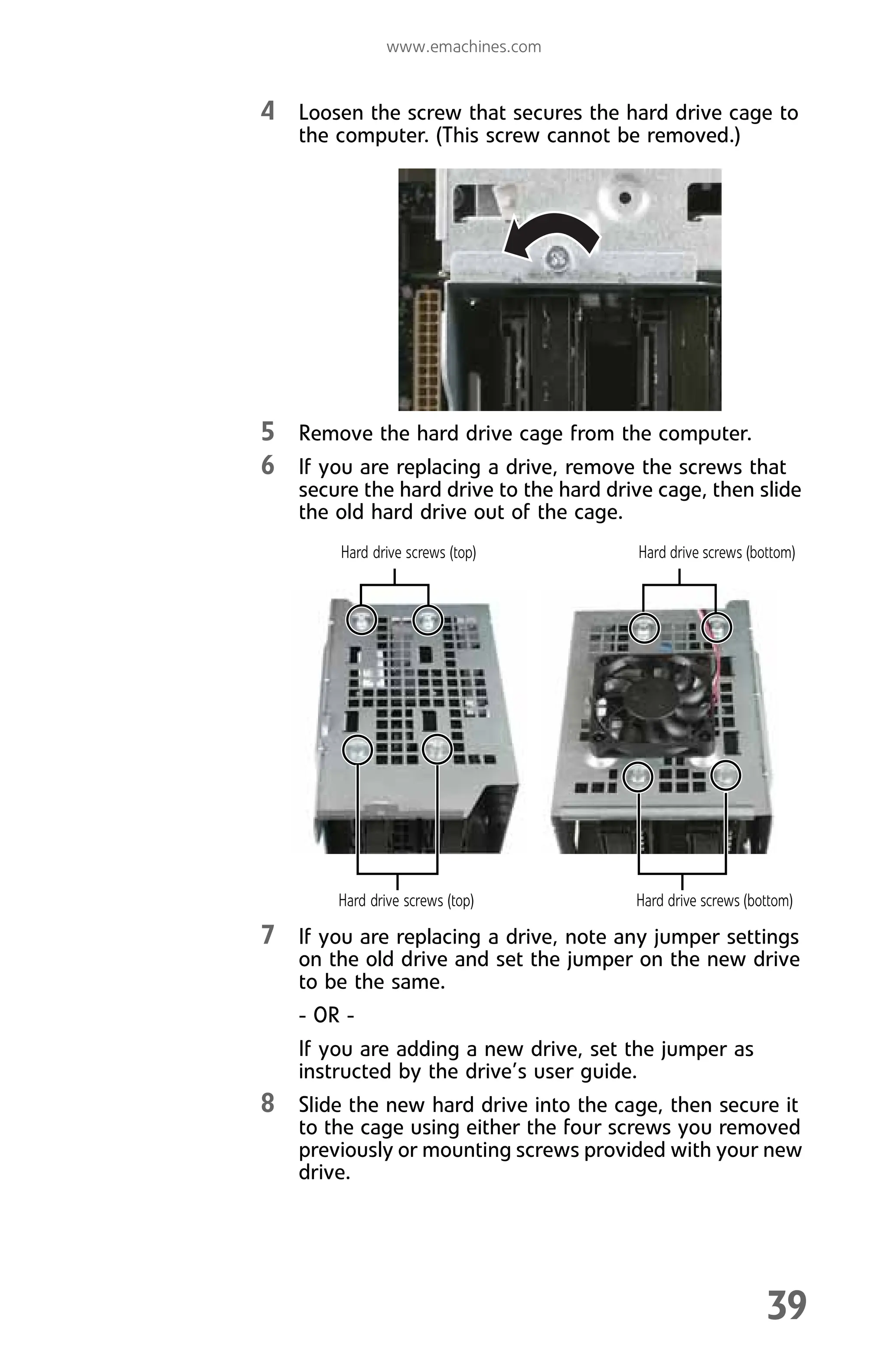 www.emachines.com

4 Loosen the screw that secures the hard drive cage to the computer. (This screw cannot be removed.)

5 Remove the hard drive cage from the computer.

6 If you are replacing a drive, remove the screws that secure the hard drive to the hard drive cage, then slide the old hard drive out of the cage.

Hard drive screws (top)

Hard drive screws (bottom)

Hard drive screws (top)

Hard drive screws (bottom)

7 If you are replacing a drive, note any jumper settings on the old drive and set the jumper on the new drive to be the same.

- OR -

If you are adding a new drive, set the jumper as instructed by the drive's user guide.

8 Slide the new hard drive into the cage, then secure it to the cage using either the four screws you removed previously or mounting screws provided with your new drive.

39