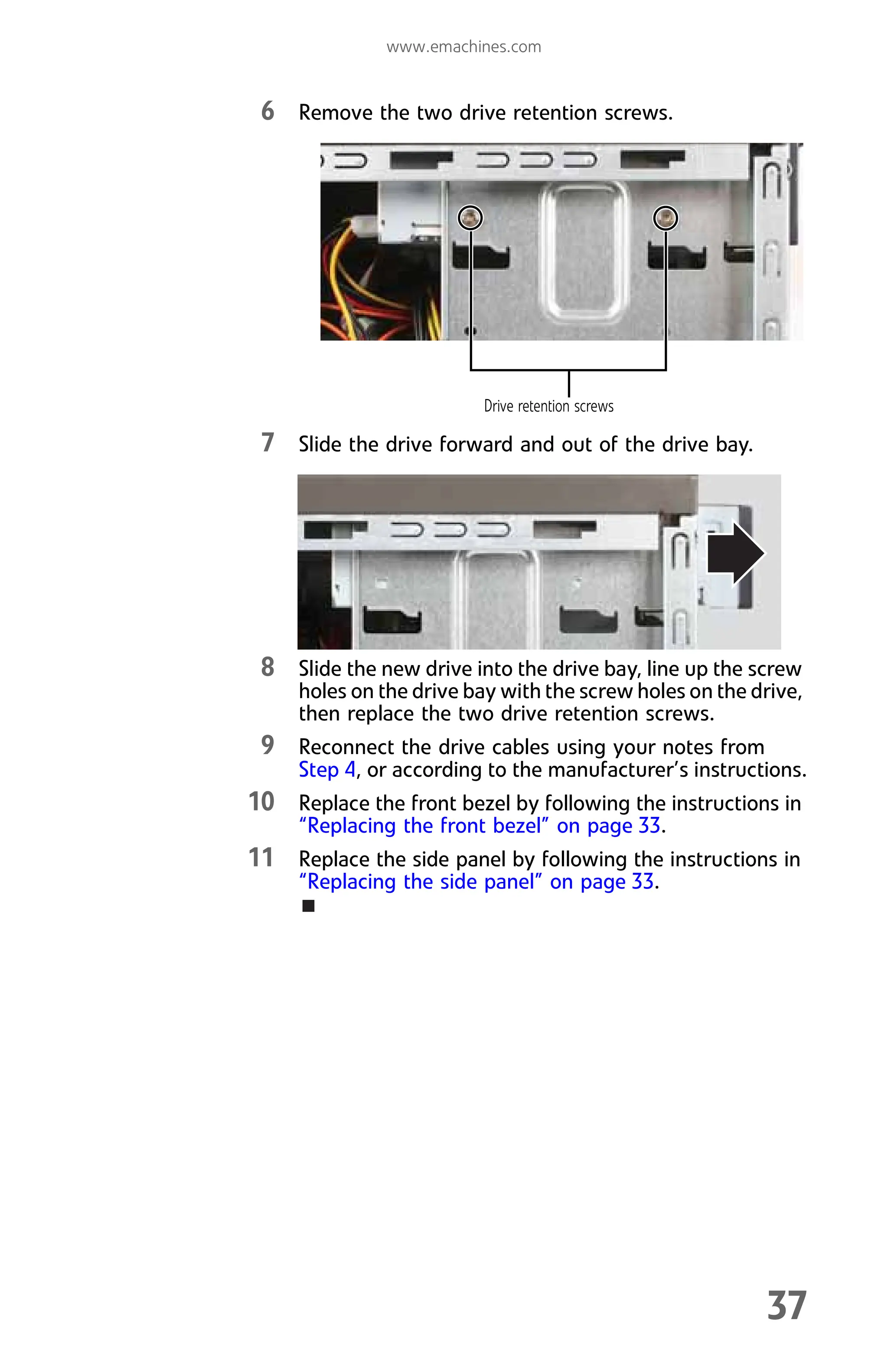 www.emachines.com

6 Remove the two drive retention screws.

Drive retention screws

7 Slide the drive forward and out of the drive bay.

8 Slide the new drive into the drive bay, line up the screw holes on the drive bay with the screw holes on the drive, then replace the two drive retention screws.

9 Reconnect the drive cables using your notes from Step 4, or according to the manufacturer's instructions.

10 Replace the front bezel by following the instructions in "Replacing the front bezel" on page 33.

11 Replace the side panel by following the instructions in "Replacing the side panel" on page 33.

■

37