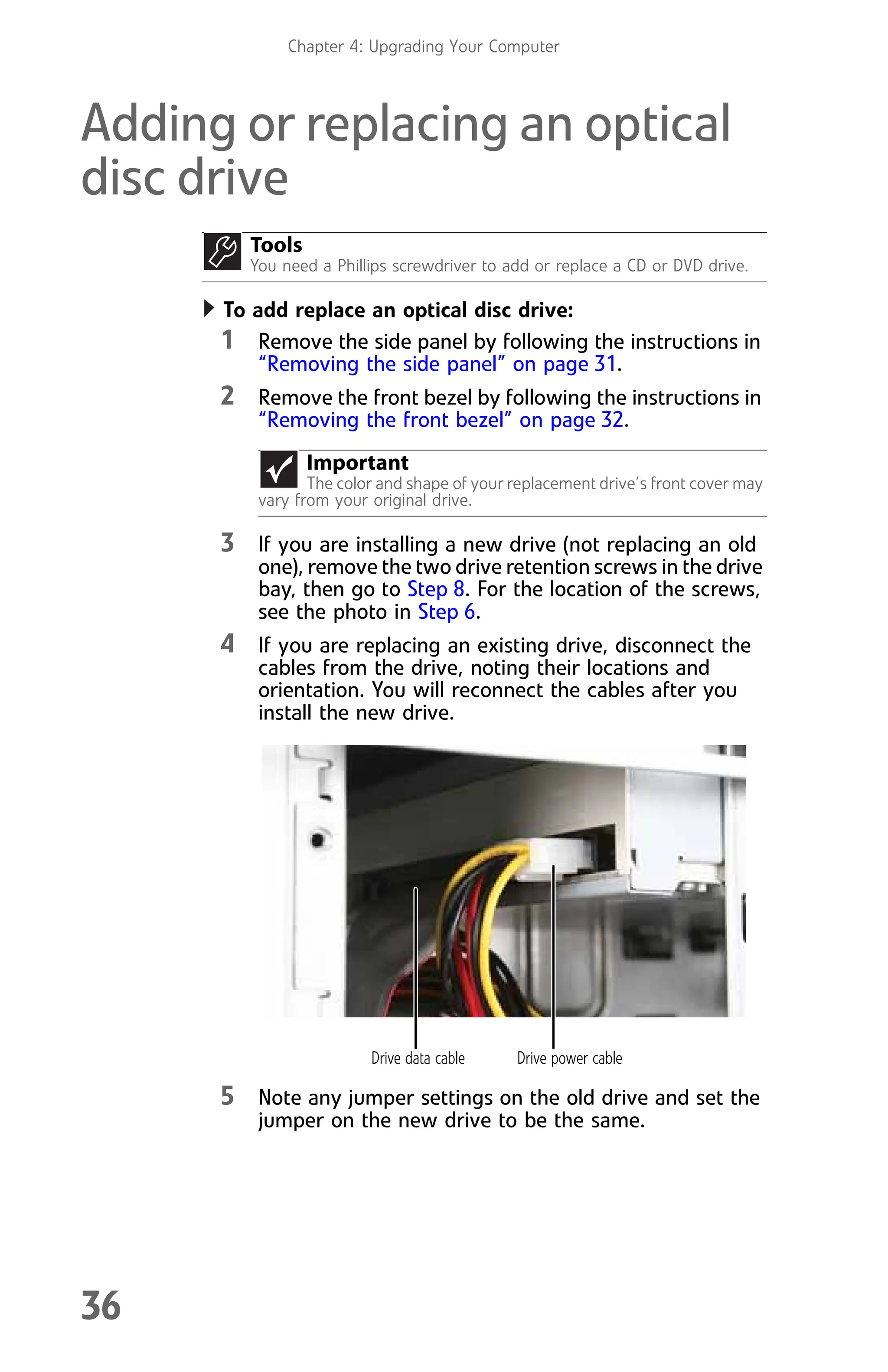 Chapter 4: Upgrading Your Computer

Adding or replacing an optical disc drive

Tools
You need a Phillips screwdriver to add or replace a CD or DVD drive.

To add replace an optical disc drive:

1 Remove the side panel by following the instructions in "Removing the side panel" on page 31.

2 Remove the front bezel by following the instructions in "Removing the front bezel" on page 32.

Important
The color and shape of your replacement drive's front cover may vary from your original drive.

3 If you are installing a new drive (not replacing an old one), remove the two drive retention screws in the drive bay, then go to Step 8. For the location of the screws, see the photo in Step 6.

4 If you are replacing an existing drive, disconnect the cables from the drive, noting their locations and orientation. You will reconnect the cables after you install the new drive.

Drive data cable
Drive power cable

5 Note any jumper settings on the old drive and set the jumper on the new drive to be the same.

36