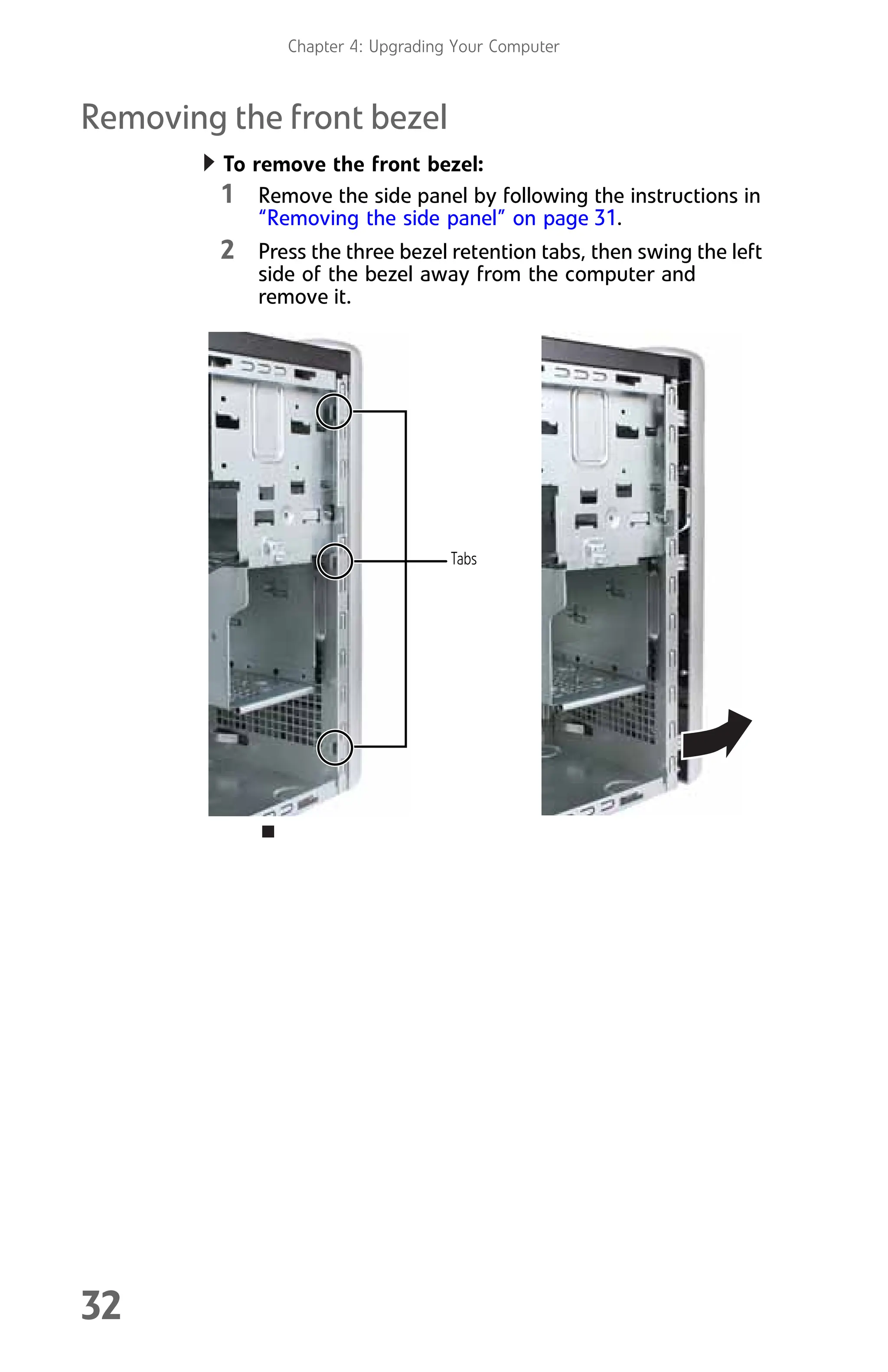 Chapter 4: Upgrading Your Computer

Removing the front bezel

To remove the front bezel:

1 Remove the side panel by following the instructions in "Removing the side panel" on page 31.

2 Press the three bezel retention tabs, then swing the left side of the bezel away from the computer and remove it.

Tabs

32