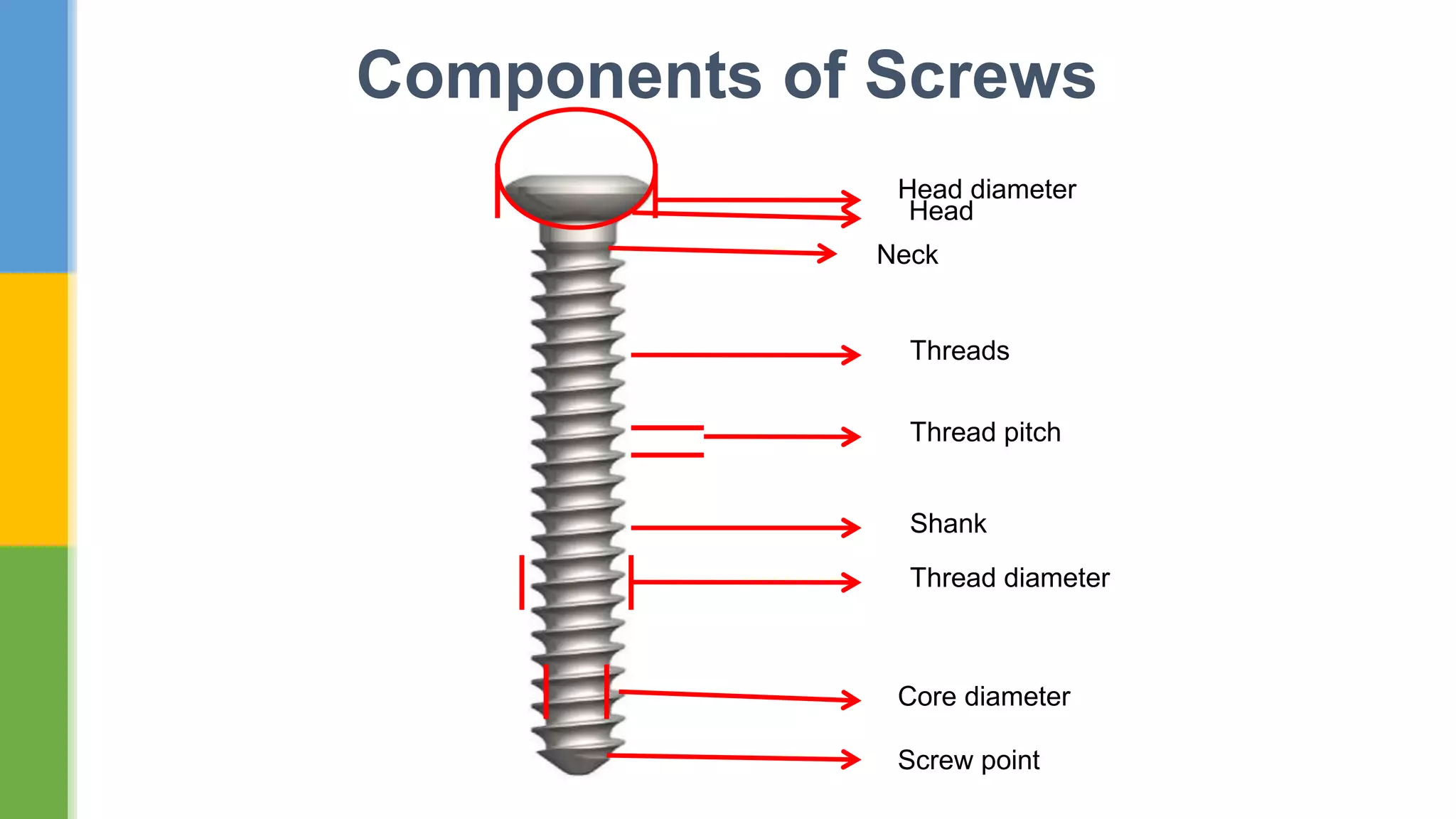 Components of Screws

Head diameter
Head
Neck
Threads
Thread pitch
Shank
Thread diameter
Core diameter
Screw point