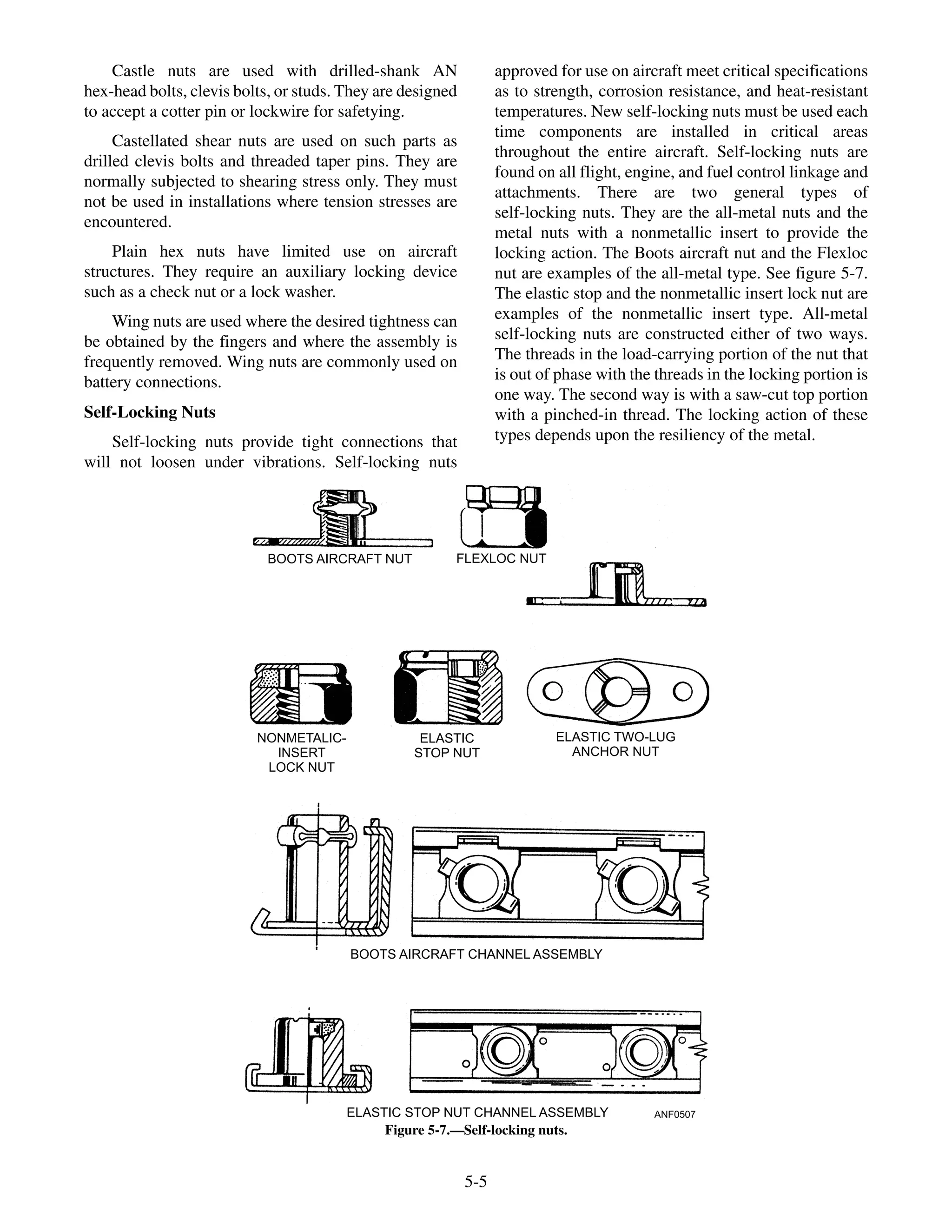 Castle nuts are used with drilled-shank AN hex-head bolts, clevis bolts, or studs. They are designed to accept a cotter pin or lockwire for safetying.

Castellated shear nuts are used on such parts as drilled clevis bolts and threaded taper pins. They are normally subjected to shearing stress only. They must not be used in installations where tension stresses are encountered.

Plain hex nuts have limited use on aircraft structures. They require an auxiliary locking device such as a check nut or a lock washer.

Wing nuts are used where the desired tightness can be obtained by the fingers and where the assembly is frequently removed. Wing nuts are commonly used on battery connections.

Self-Locking Nuts

Self-locking nuts provide tight connections that will not loosen under vibrations. Self-locking nuts approved for use on aircraft meet critical specifications as to strength, corrosion resistance, and heat-resistant temperatures. New self-locking nuts must be used each time components are installed in critical areas throughout the entire aircraft. Self-locking nuts are found on all flight, engine, and fuel control linkage and attachments. There are two general types of self-locking nuts. They are the all-metal nuts and the metal nuts with a nonmetallic insert to provide the locking action. The Boots aircraft nut and the Flexloc nut are examples of the all-metal type. See figure 5-7. The elastic stop and the nonmetallic insert lock nut are examples of the nonmetallic insert type. All-metal self-locking nuts are constructed either of two ways. The threads in the load-carrying portion of the nut that is out of phase with the threads in the locking portion is one way. The second way is with a saw-cut top portion with a pinched-in thread. The locking action of these types depends upon the resiliency of the metal.

BOOTS AIRCRAFT NUT

FLEXLOC NUT

NONMETALIC-INSERT LOCK NUT

ELASTIC STOP NUT

ELASTIC TWO-LUG ANCHOR NUT

BOOTS AIRCRAFT CHANNEL ASSEMBLY

ELASTIC STOP NUT CHANNEL ASSEMBLY

ANF0507

Figure 5-7.—Self-locking nuts.

5-5