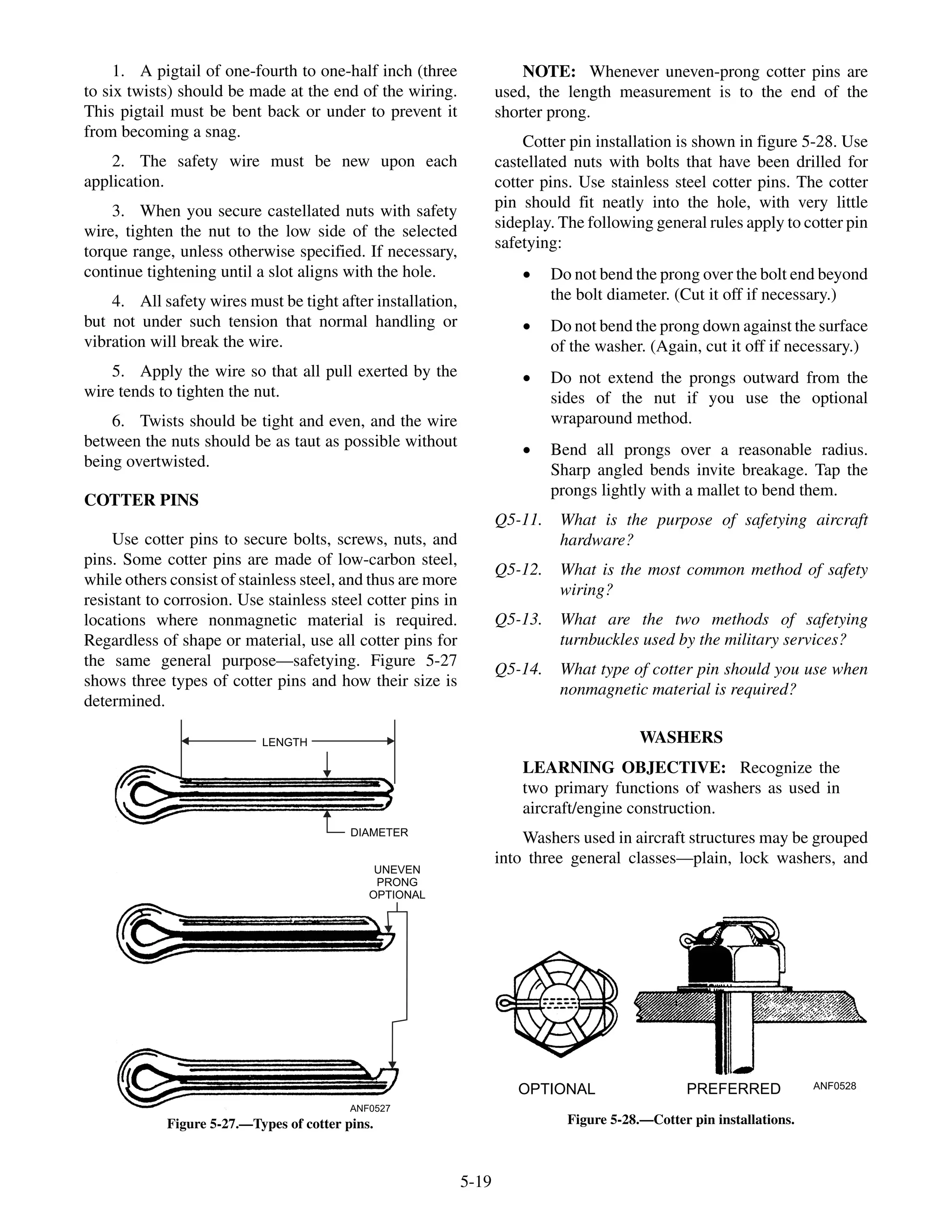 1. A pigtail of one-fourth to one-half inch (three to six twists) should be made at the end of the wiring. This pigtail must be bent back or under to prevent it from becoming a snag.

2. The safety wire must be new upon each application.

3. When you secure castellated nuts with safety wire, tighten the nut to the low side of the selected torque range, unless otherwise specified. If necessary, continue tightening until a slot aligns with the hole.

4. All safety wires must be tight after installation, but not under such tension that normal handling or vibration will break the wire.

5. Apply the wire so that all pull exerted by the wire tends to tighten the nut.

6. Twists should be tight and even, and the wire between the nuts should be as taut as possible without being overtwisted.

COTTER PINS

Use cotter pins to secure bolts, screws, nuts, and pins. Some cotter pins are made of low-carbon steel, while others consist of stainless steel, and thus are more resistant to corrosion. Use stainless steel cotter pins in locations where nonmagnetic material is required. Regardless of shape or material, use all cotter pins for the same general purpose—safetying. Figure 5-27 shows three types of cotter pins and how their size is determined.

LENGTH

DIAMETER

UNEVEN PRONG OPTIONAL

ANF0527

Figure 5-27.—Types of cotter pins.

NOTE: Whenever uneven-prong cotter pins are used, the length measurement is to the end of the shorter prong.

Cotter pin installation is shown in figure 5-28. Use castellated nuts with bolts that have been drilled for cotter pins. Use stainless steel cotter pins. The cotter pin should fit neatly into the hole, with very little sideplay. The following general rules apply to cotter pin safetying:

• Do not bend the prong over the bolt end beyond the bolt diameter. (Cut it off if necessary.)

• Do not bend the prong down against the surface of the washer. (Again, cut it off if necessary.)

• Do not extend the prongs outward from the sides of the nut if you use the optional wraparound method.

• Bend all prongs over a reasonable radius. Sharp angled bends invite breakage. Tap the prongs lightly with a mallet to bend them.

Q5-11. What is the purpose of safetying aircraft hardware?

Q5-12. What is the most common method of safety wiring?

Q5-13. What are the two methods of safetying turnbuckles used by the military services?

Q5-14. What type of cotter pin should you use when nonmagnetic material is required?

WASHERS

LEARNING OBJECTIVE: Recognize the two primary functions of washers as used in aircraft/engine construction.

Washers used in aircraft structures may be grouped into three general classes—plain, lock washers, and

OPTIONAL

PREFERRED

ANF0528

Figure 5-28.—Cotter pin installations.

5-19