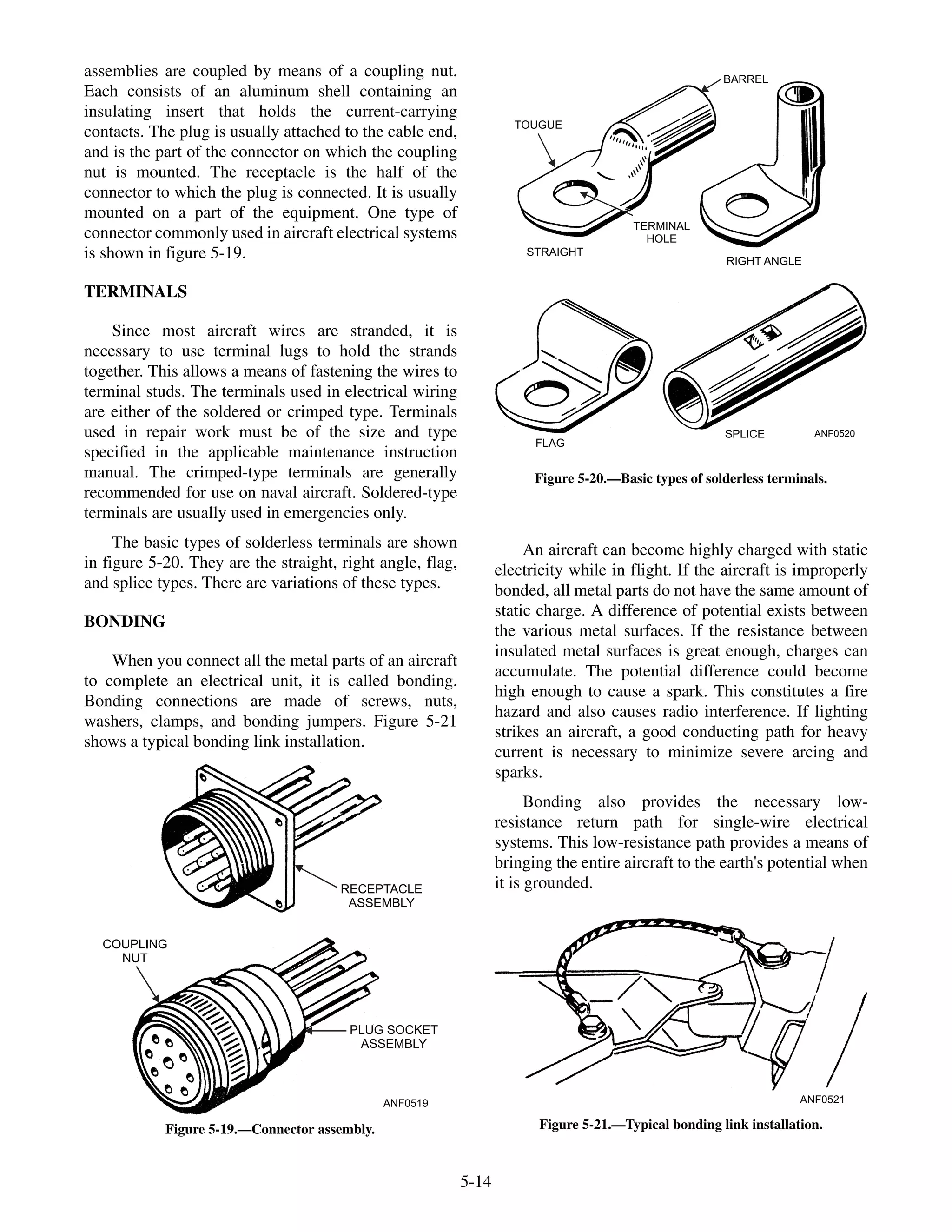 assemblies are coupled by means of a coupling nut. Each consists of an aluminum shell containing an insulating insert that holds the current-carrying contacts. The plug is usually attached to the cable end, and is the part of the connector on which the coupling nut is mounted. The receptacle is the half of the connector to which the plug is connected. It is usually mounted on a part of the equipment. One type of connector commonly used in aircraft electrical systems is shown in figure 5-19.

TERMINALS

Since most aircraft wires are stranded, it is necessary to use terminal lugs to hold the strands together. This allows a means of fastening the wires to terminal studs. The terminals used in electrical wiring are either of the soldered or crimped type. Terminals used in repair work must be of the size and type specified in the applicable maintenance instruction manual. The crimped-type terminals are generally recommended for use on naval aircraft. Soldered-type terminals are usually used in emergencies only.

The basic types of solderless terminals are shown in figure 5-20. They are the straight, right angle, flag, and splice types. There are variations of these types.

BONDING

When you connect all the metal parts of an aircraft to complete an electrical unit, it is called bonding. Bonding connections are made of screws, nuts, washers, clamps, and bonding jumpers. Figure 5-21 shows a typical bonding link installation.

RECEPTACLE ASSEMBLY

COUPLING NUT

PLUG SOCKET ASSEMBLY

ANF0519

Figure 5-19.—Connector assembly.

BARREL

TOUGUE

TERMINAL HOLE

STRAIGHT

RIGHT ANGLE

FLAG

SPLICE

ANF0520

Figure 5-20.—Basic types of solderless terminals.

An aircraft can become highly charged with static electricity while in flight. If the aircraft is improperly bonded, all metal parts do not have the same amount of static charge. A difference of potential exists between the various metal surfaces. If the resistance between insulated metal surfaces is great enough, charges can accumulate. The potential difference could become high enough to cause a spark. This constitutes a fire hazard and also causes radio interference. If lighting strikes an aircraft, a good conducting path for heavy current is necessary to minimize severe arcing and sparks.

Bonding also provides the necessary low-resistance return path for single-wire electrical systems. This low-resistance path provides a means of bringing the entire aircraft to the earth's potential when it is grounded.

ANF0521

Figure 5-21.—Typical bonding link installation.

5-14