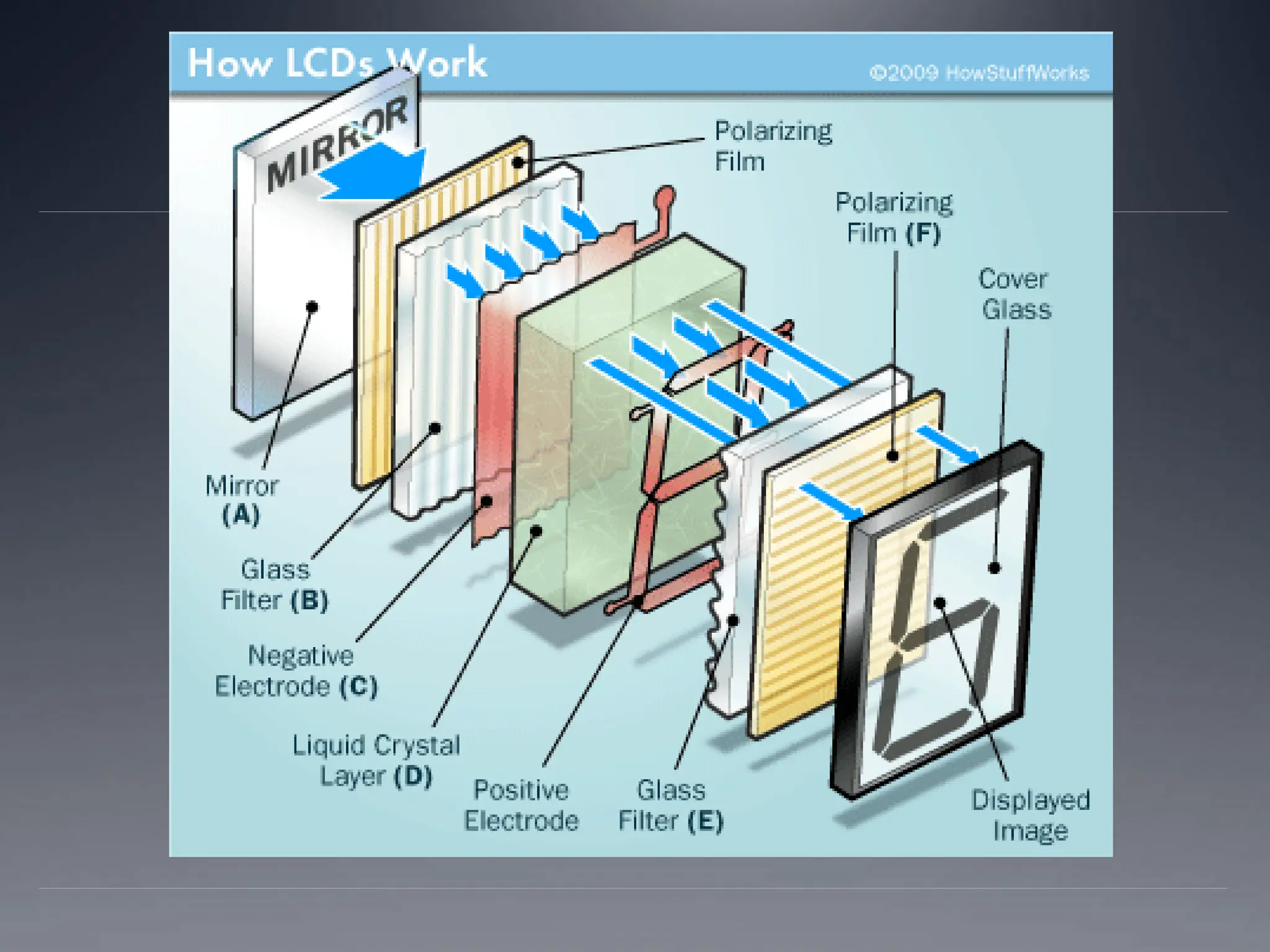 How LCDs Work

©2009 HowStuffWorks

MIRROR

Polarizing Film

Polarizing Film (F)

Cover Glass

Mirror (A)

Glass Filter (B)

Negative Electrode (C)

Liquid Crystal Layer (D)

Positive Electrode

Glass Filter (E)

Displayed Image