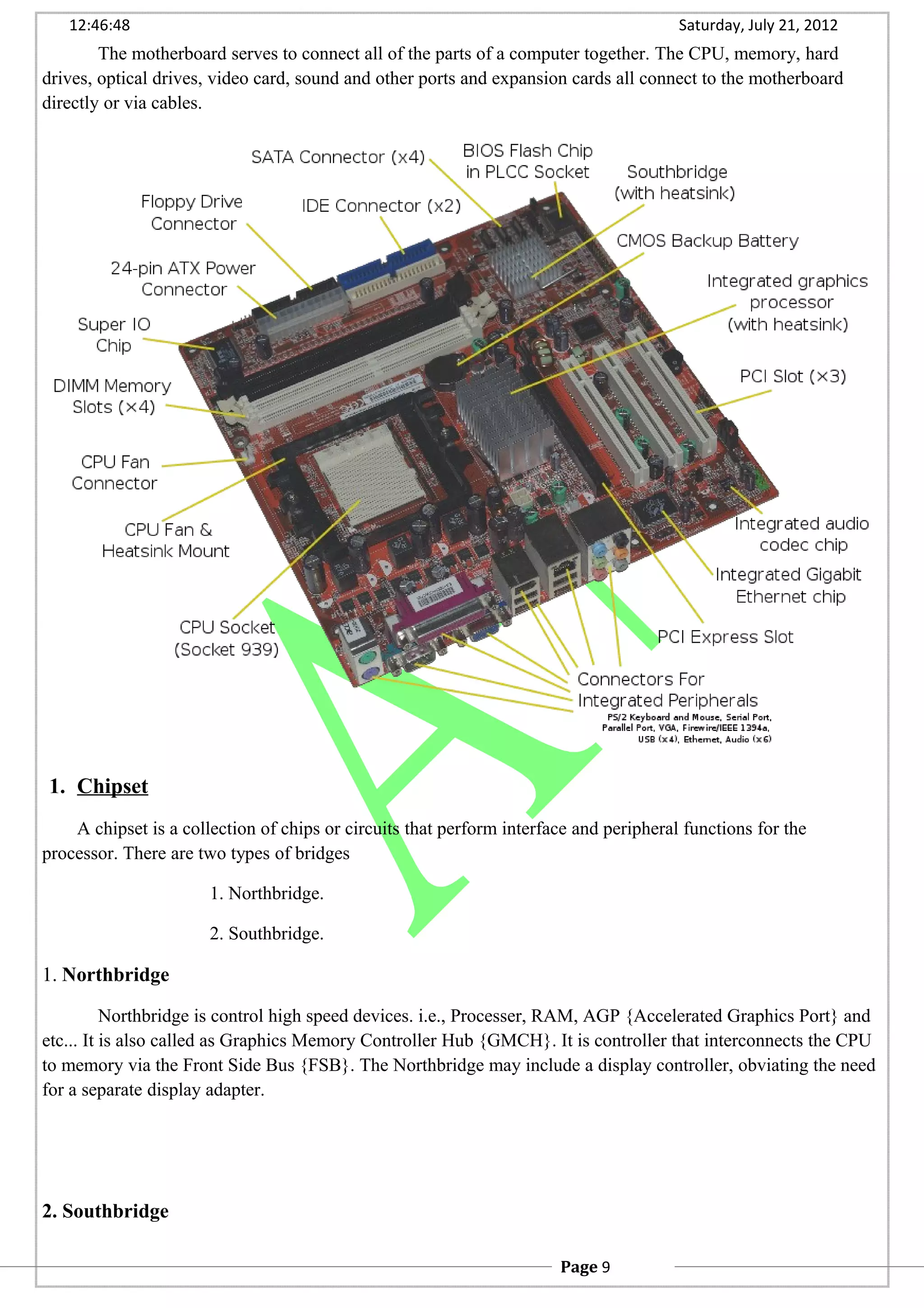 12:46:48 Saturday, July 21, 2012

The motherboard serves to connect all of the parts of a computer together. The CPU, memory, hard drives, optical drives, video card, sound and other ports and expansion cards all connect to the motherboard directly or via cables.

SATA Connector (x4)
BIOS Flash Chip in PLCC Socket
Southbridge (with heatsink)
Floppy Drive Connector
IDE Connector (x2)
CMOS Backup Battery
24-pin ATX Power Connector
Integrated graphics processor (with heatsink)
Super IO Chip
DIMM Memory Slots (x4)
PCI Slot (x3)
CPU Fan Connector
CPU Fan & Heatsink Mount
Integrated audio codec chip
Integrated Gigabit Ethernet chip
CPU Socket (Socket 939)
PCI Express Slot
Connectors For Integrated Peripherals
PS/2 Keyboard and Mouse, Serial Port, Parallel Port, VGA, Firewire/IEEE 1394a, USB (x4), Ethernet, Audio (x6)

A

1. Chipset

A chipset is a collection of chips or circuits that perform interface and peripheral functions for the processor. There are two types of bridges

1. Northbridge.

2. Southbridge.

1. Northbridge

Northbridge is control high speed devices. i.e., Processer, RAM, AGP {Accelerated Graphics Port} and etc... It is also called as Graphics Memory Controller Hub {GMCH}. It is controller that interconnects the CPU to memory via the Front Side Bus {FSB}. The Northbridge may include a display controller, obviating the need for a separate display adapter.

2. Southbridge

Page 9