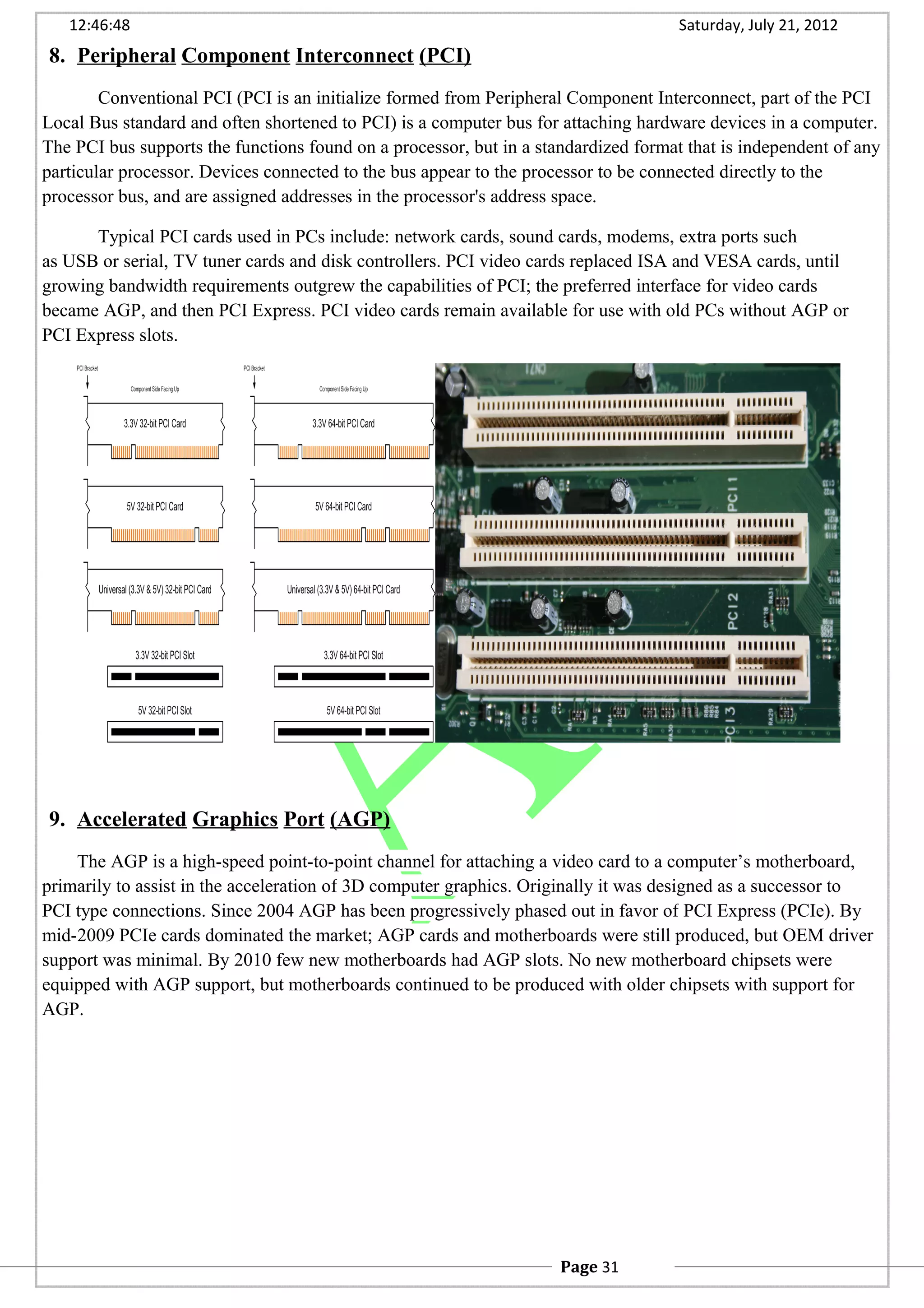 12:46:48 Saturday, July 21, 2012

8. Peripheral Component Interconnect (PCI)

Conventional PCI (PCI is an initialize formed from Peripheral Component Interconnect, part of the PCI Local Bus standard and often shortened to PCI) is a computer bus for attaching hardware devices in a computer. The PCI bus supports the functions found on a processor, but in a standardized format that is independent of any particular processor. Devices connected to the bus appear to the processor to be connected directly to the processor bus, and are assigned addresses in the processor's address space.

Typical PCI cards used in PCs include: network cards, sound cards, modems, extra ports such as USB or serial, TV tuner cards and disk controllers. PCI video cards replaced ISA and VESA cards, until growing bandwidth requirements outgrew the capabilities of PCI; the preferred interface for video cards became AGP, and then PCI Express. PCI video cards remain available for use with old PCs without AGP or PCI Express slots.

PCI Bracket
Component Side Facing Up
3.3V 32-bit PCI Card
5V 32-bit PCI Card
Universal (3.3V & 5V) 32-bit PCI Card
3.3V 32-bit PCI Slot
5V 32-bit PCI Slot

PCI Bracket
Component Side Facing Up
3.3V 64-bit PCI Card
5V 64-bit PCI Card
Universal (3.3V & 5V) 64-bit PCI Card
3.3V 64-bit PCI Slot
5V 64-bit PCI Slot

PCI 1
PCI 2
PCI 3

9. Accelerated Graphics Port (AGP)

The AGP is a high-speed point-to-point channel for attaching a video card to a computer's motherboard, primarily to assist in the acceleration of 3D computer graphics. Originally it was designed as a successor to PCI type connections. Since 2004 AGP has been progressively phased out in favor of PCI Express (PCIe). By mid-2009 PCIe cards dominated the market; AGP cards and motherboards were still produced, but OEM driver support was minimal. By 2010 few new motherboards had AGP slots. No new motherboard chipsets were equipped with AGP support, but motherboards continued to be produced with older chipsets with support for AGP.

Page 31