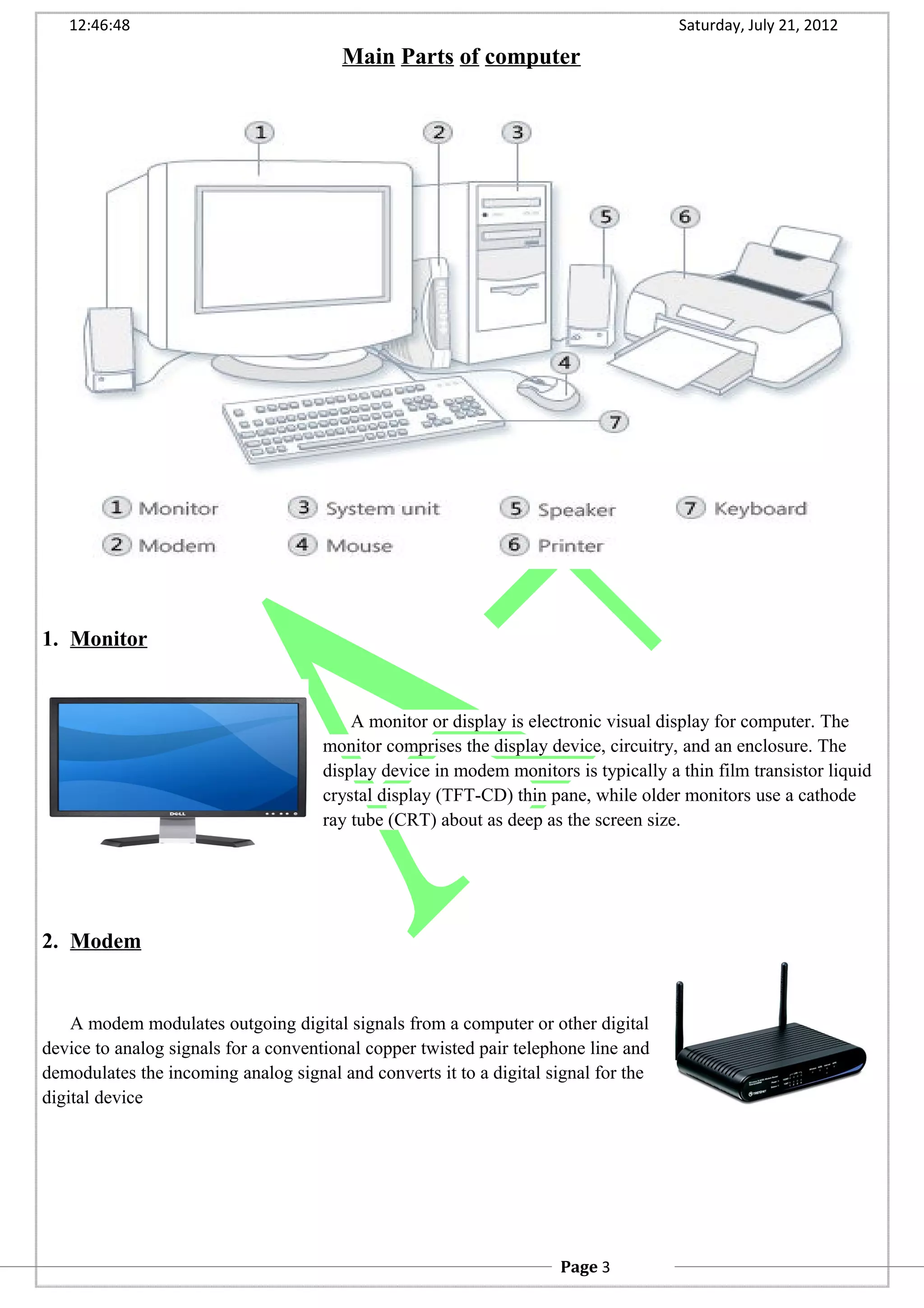 12:46:48 Saturday, July 21, 2012

Main Parts of computer

1 2 3 5 6 4 7

1 Monitor
2 Modem
3 System unit
4 Mouse
5 Speaker
6 Printer
7 Keyboard

1. Monitor

DELL

A monitor or display is electronic visual display for computer. The monitor comprises the display device, circuitry, and an enclosure. The display device in modem monitors is typically a thin film transistor liquid crystal display (TFT-CD) thin pane, while older monitors use a cathode ray tube (CRT) about as deep as the screen size.

2. Modem

A modem modulates outgoing digital signals from a computer or other digital device to analog signals for a conventional copper twisted pair telephone line and demodulates the incoming analog signal and converts it to a digital signal for the digital device

Page 3