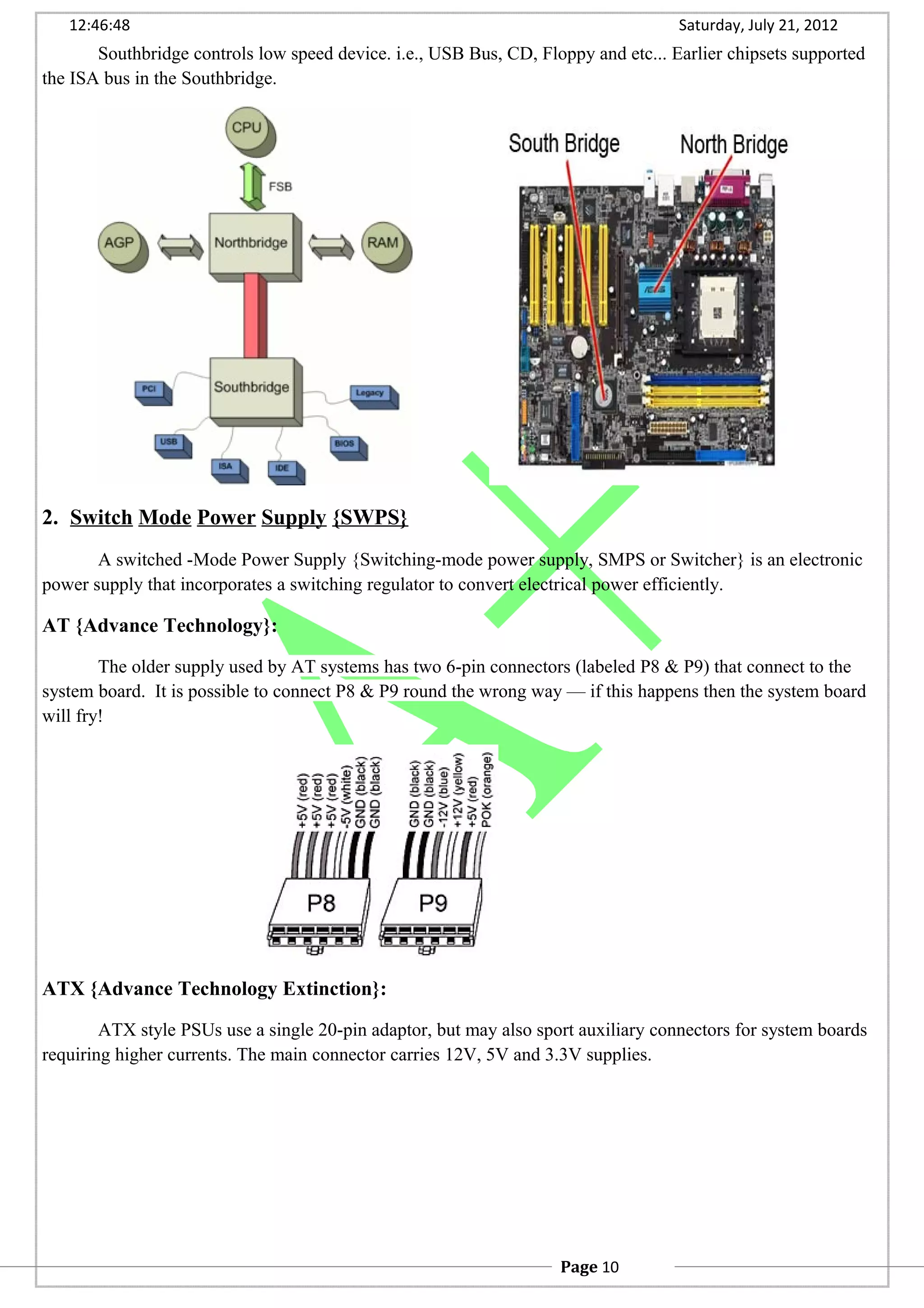 12:46:48 Saturday, July 21, 2012

Southbridge controls low speed device. i.e., USB Bus, CD, Floppy and etc... Earlier chipsets supported the ISA bus in the Southbridge.

CPU
FSB
AGP
Northbridge
RAM
Southbridge
PCI
Legacy
USB
BIOS
ISA
IDE

South Bridge
North Bridge

2. Switch Mode Power Supply {SWPS}

A switched -Mode Power Supply {Switching-mode power supply, SMPS or Switcher} is an electronic power supply that incorporates a switching regulator to convert electrical power efficiently.

AT {Advance Technology}:

The older supply used by AT systems has two 6-pin connectors (labeled P8 & P9) that connect to the system board. It is possible to connect P8 & P9 round the wrong way — if this happens then the system board will fry!

+5V (red)
+5V (red)
+5V (red)
-5V (white)
GND (black)
GND (black)
GND (black)
GND (black)
-12V (blue)
+12V (yellow)
+5V (red)
POK (orange)
P8
P9

ATX {Advance Technology Extinction}:

ATX style PSUs use a single 20-pin adaptor, but may also sport auxiliary connectors for system boards requiring higher currents. The main connector carries 12V, 5V and 3.3V supplies.

Page 10