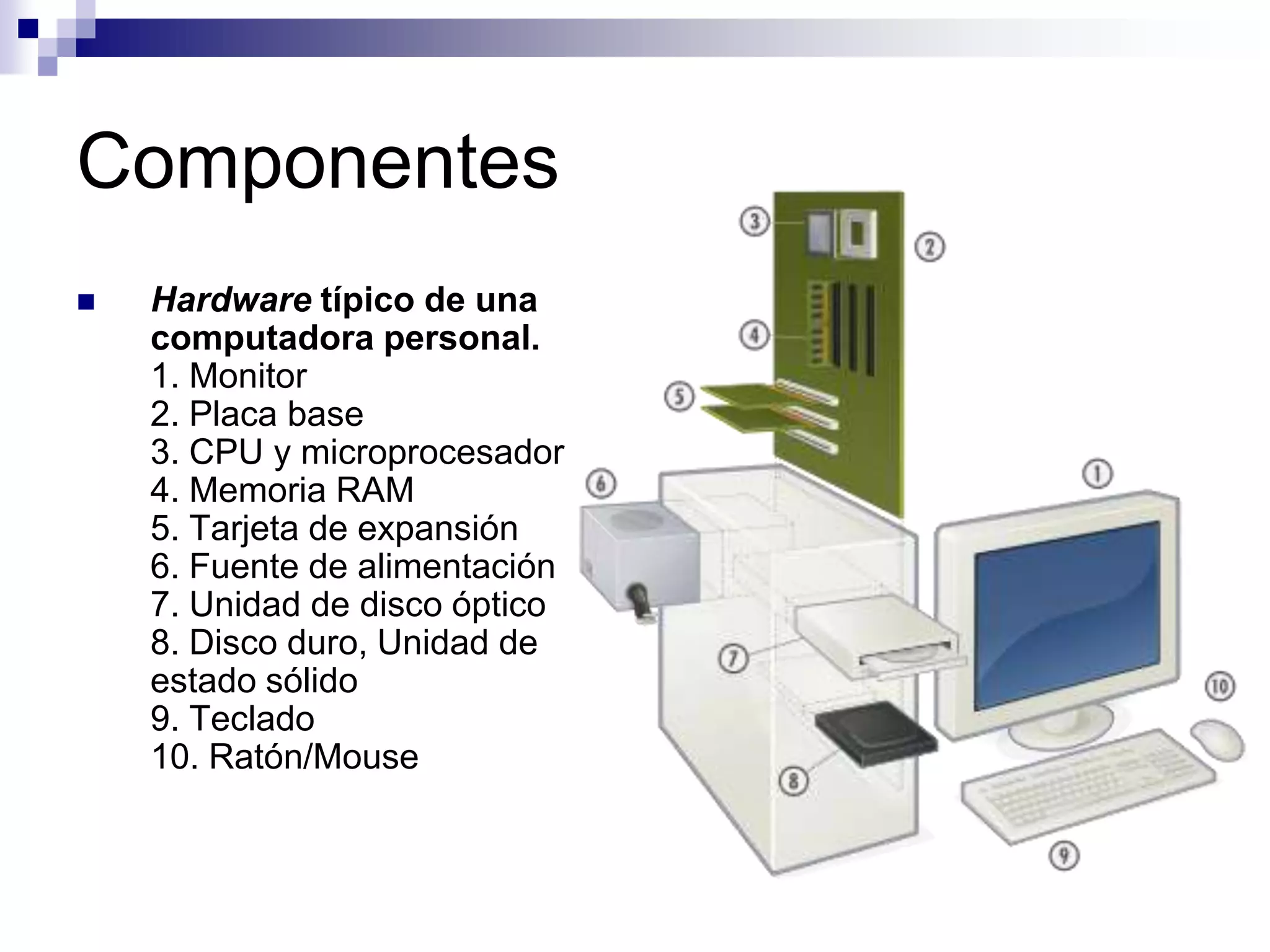 Componentes

Hardware típico de una computadora personal.
1. Monitor
2. Placa base
3. CPU y microprocesador
4. Memoria RAM
5. Tarjeta de expansión
6. Fuente de alimentación
7. Unidad de disco óptico
8. Disco duro, Unidad de estado sólido
9. Teclado
10. Ratón/Mouse

3
2
4
5
6
1
7
10
8
9