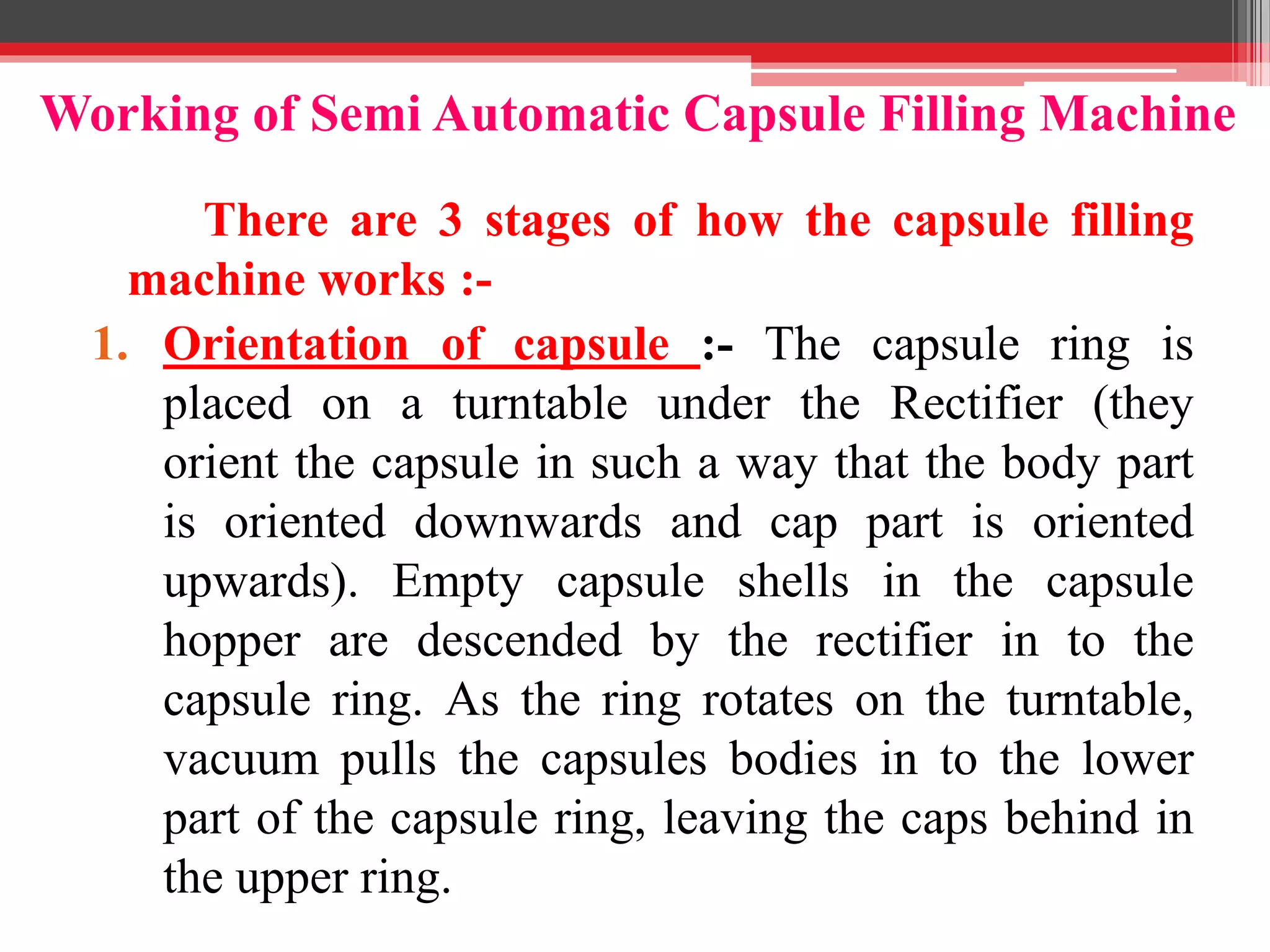 Working of Semi Automatic Capsule Filling Machine

There are 3 stages of how the capsule filling machine works :-

1. Orientation of capsule :- The capsule ring is placed on a turntable under the Rectifier (they orient the capsule in such a way that the body part is oriented downwards and cap part is oriented upwards). Empty capsule shells in the capsule hopper are descended by the rectifier in to the capsule ring. As the ring rotates on the turntable, vacuum pulls the capsules bodies in to the lower part of the capsule ring, leaving the caps behind in the upper ring.