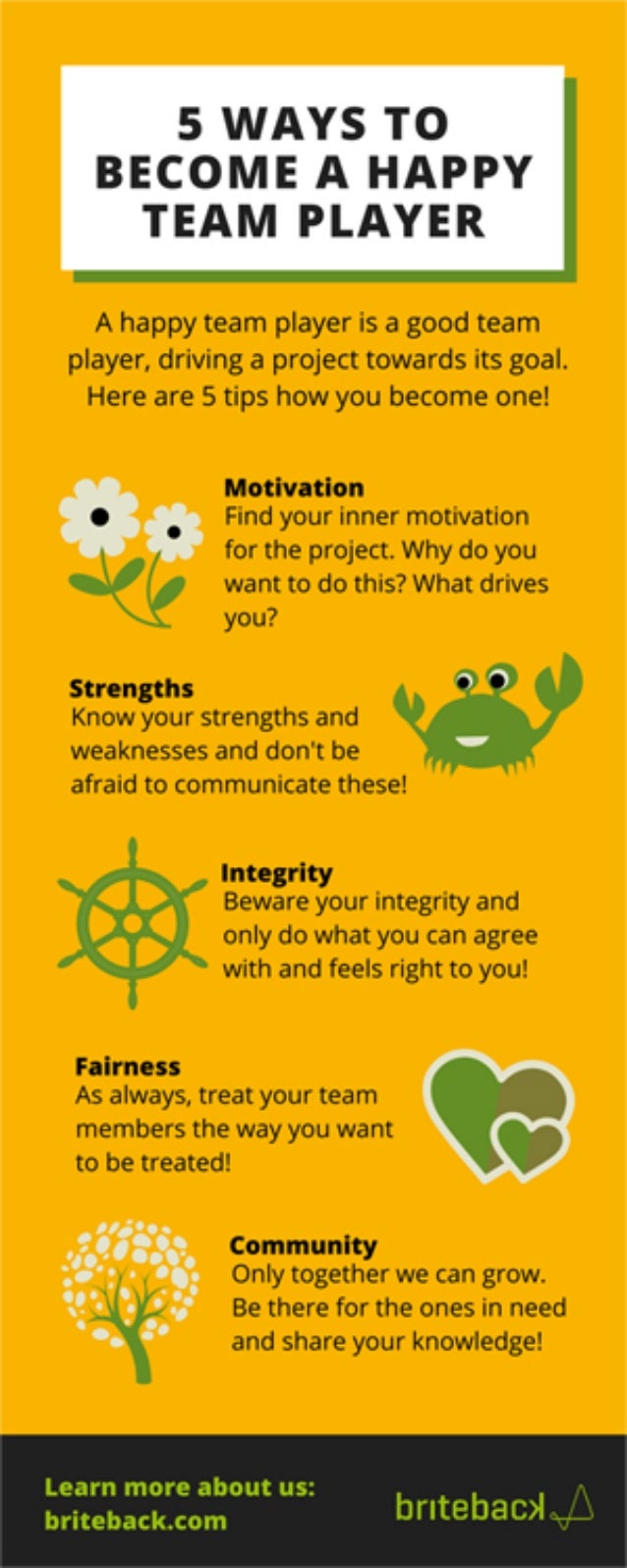 5 WAYS TO BECOME A HAPPY TEAM PLAYER

A happy team player is a good team player, driving a project towards its goal. Here are 5 tips how you become one!

Motivation
Find your inner motivation for the project. Why do you want to do this? What drives you?

Strengths
Know your strengths and weaknesses and don't be afraid to communicate these!

Integrity
Beware your integrity and only do what you can agree with and feels right to you!

Fairness
As always, treat your team members the way you want to be treated!

Community
Only together we can grow. Be there for the ones in need and share your knowledge!

Learn more about us:
briteback.com

briteback