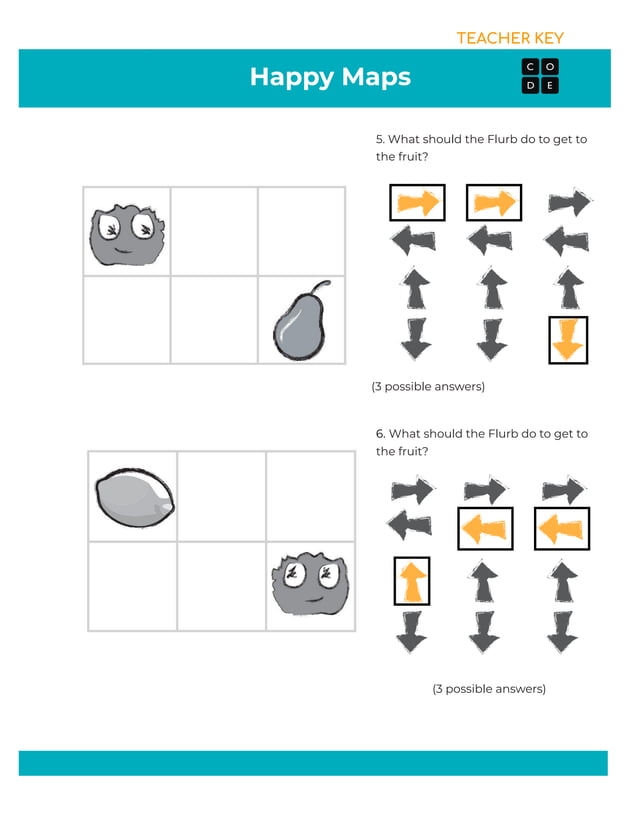 TEACHER KEY

Happy Maps

C O
D E

5. What should the Flurb do to get to the fruit?

(3 possible answers)

6. What should the Flurb do to get to the fruit?

(3 possible answers)