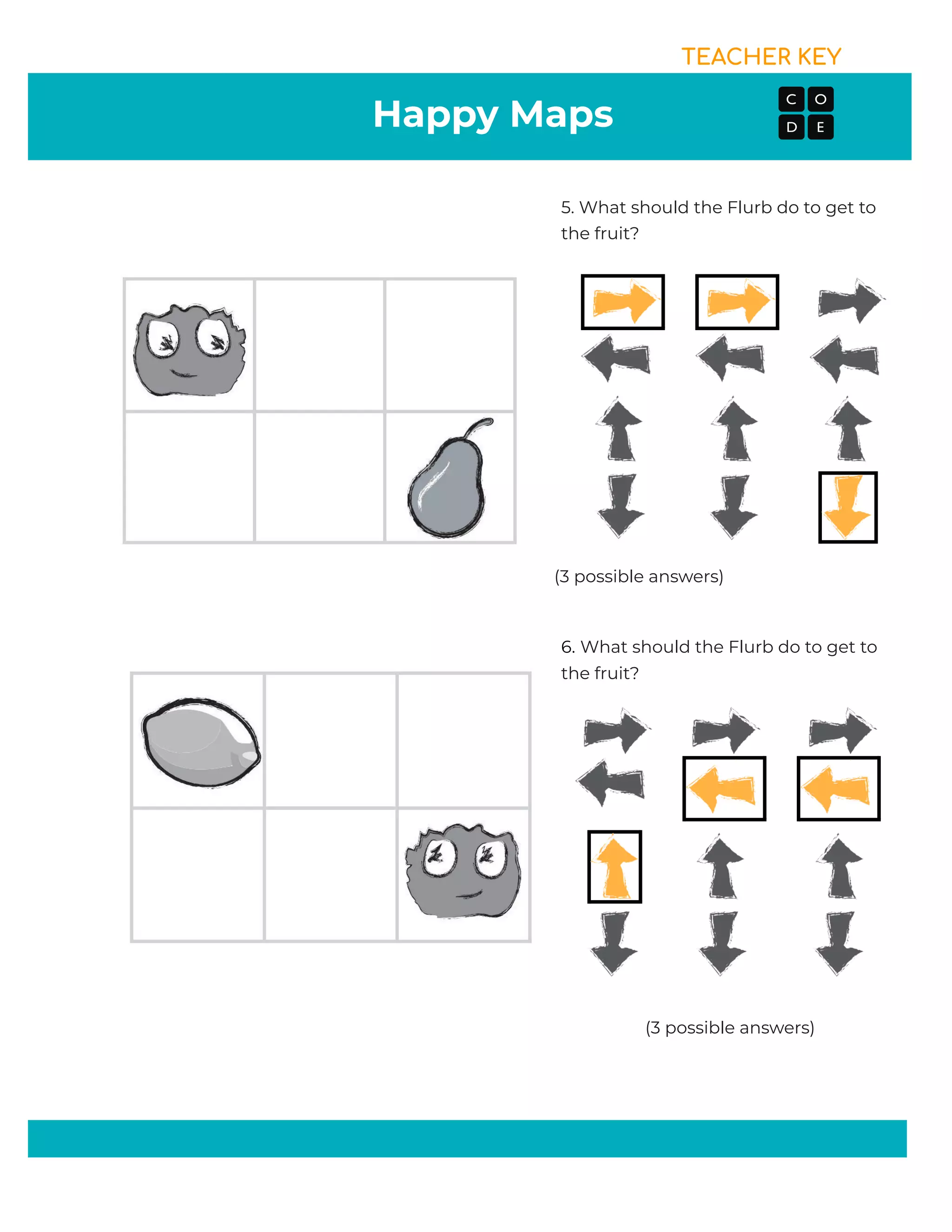 TEACHER KEY

Happy Maps

C O
D E

5. What should the Flurb do to get to the fruit?

(3 possible answers)

6. What should the Flurb do to get to the fruit?

(3 possible answers)