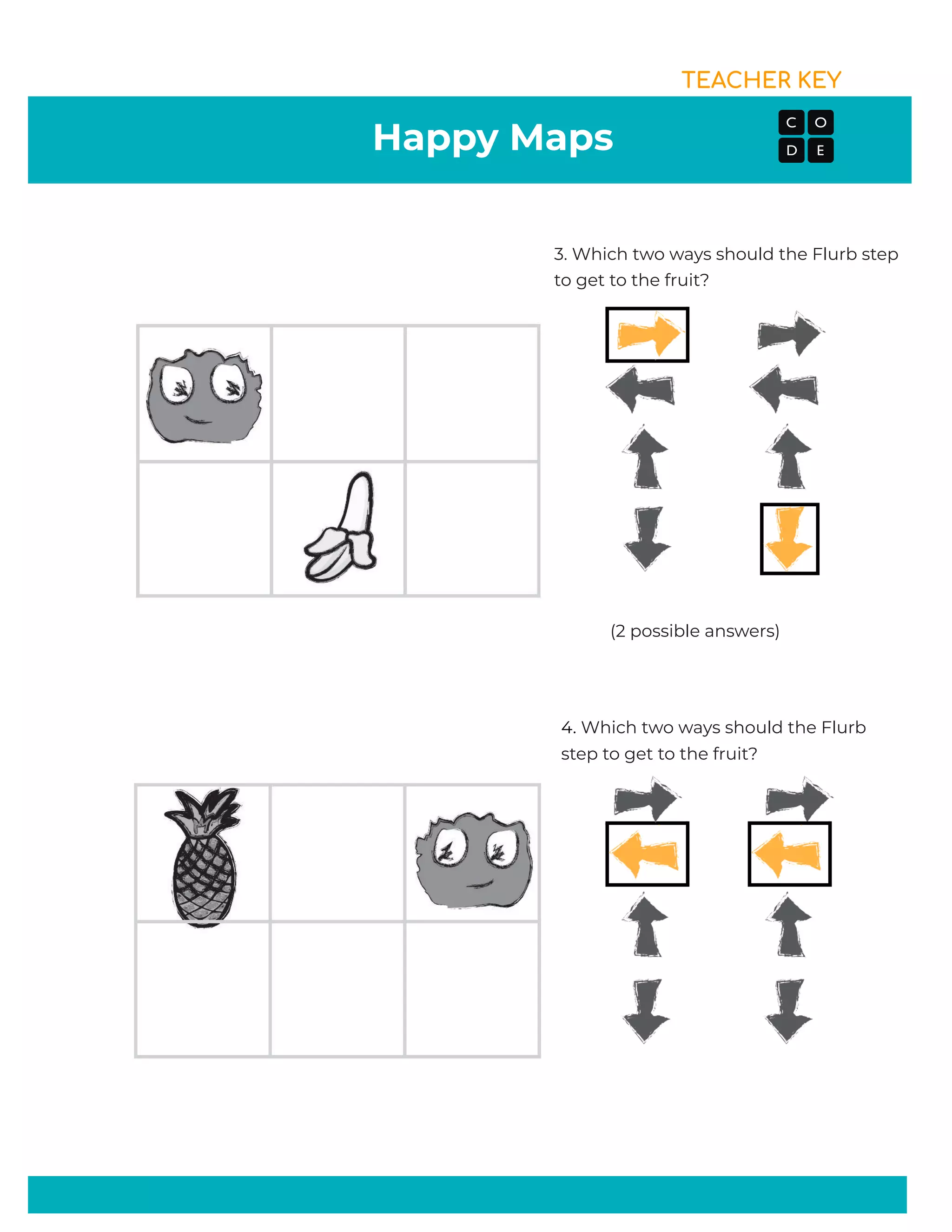 TEACHER KEY

Happy Maps

C O
D E

3. Which two ways should the Flurb step to get to the fruit?

(2 possible answers)

4. Which two ways should the Flurb step to get to the fruit?