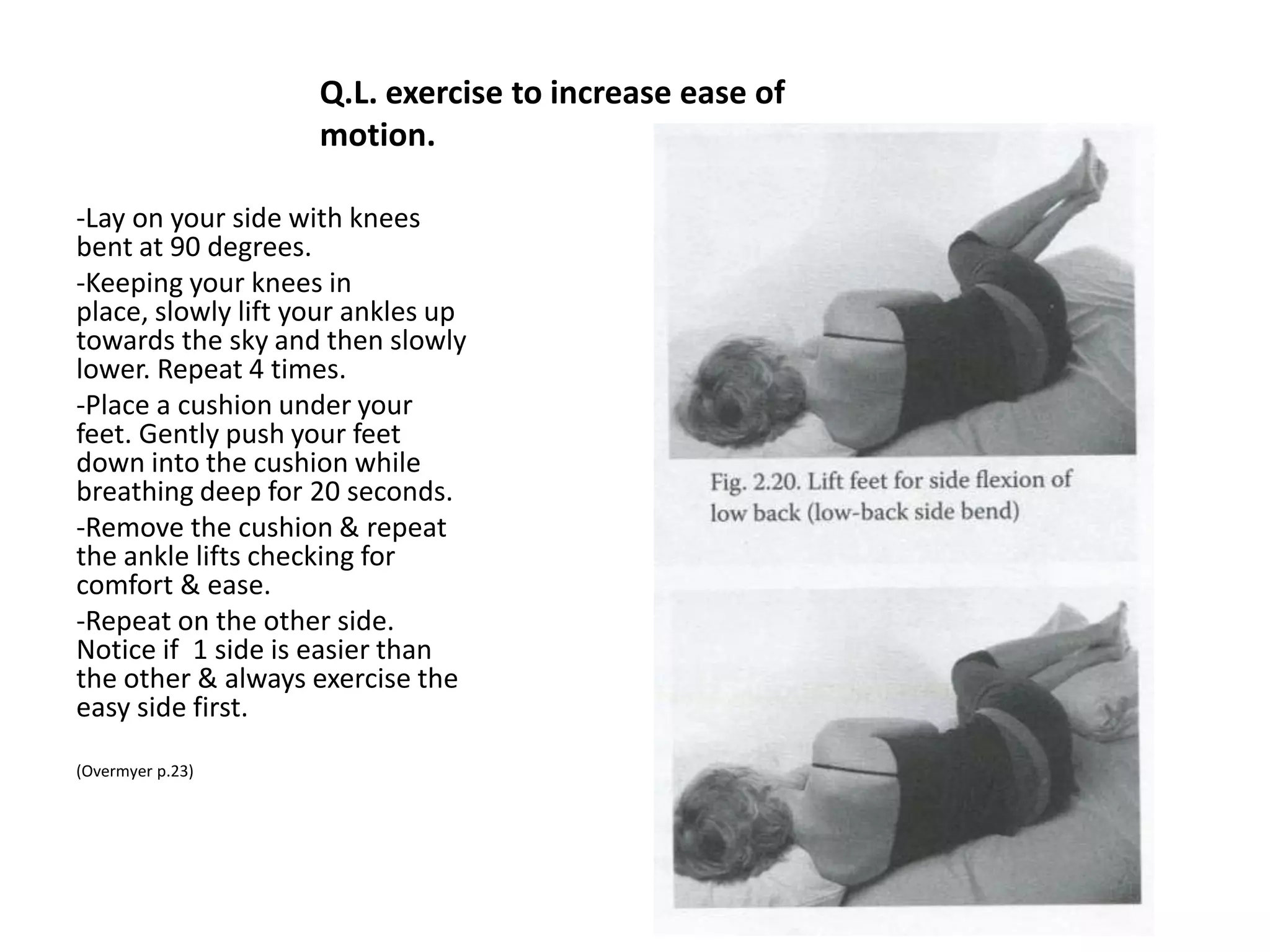 Q.L. exercise to increase ease of motion.

-Lay on your side with knees bent at 90 degrees.

-Keeping your knees in place, slowly lift your ankles up towards the sky and then slowly lower. Repeat 4 times.

-Place a cushion under your feet. Gently push your feet down into the cushion while breathing deep for 20 seconds.

-Remove the cushion & repeat the ankle lifts checking for comfort & ease.

-Repeat on the other side. Notice if 1 side is easier than the other & always exercise the easy side first.

(Overmyer p.23)

Fig. 2.20. Lift feet for side flexion of low back (low-back side bend)