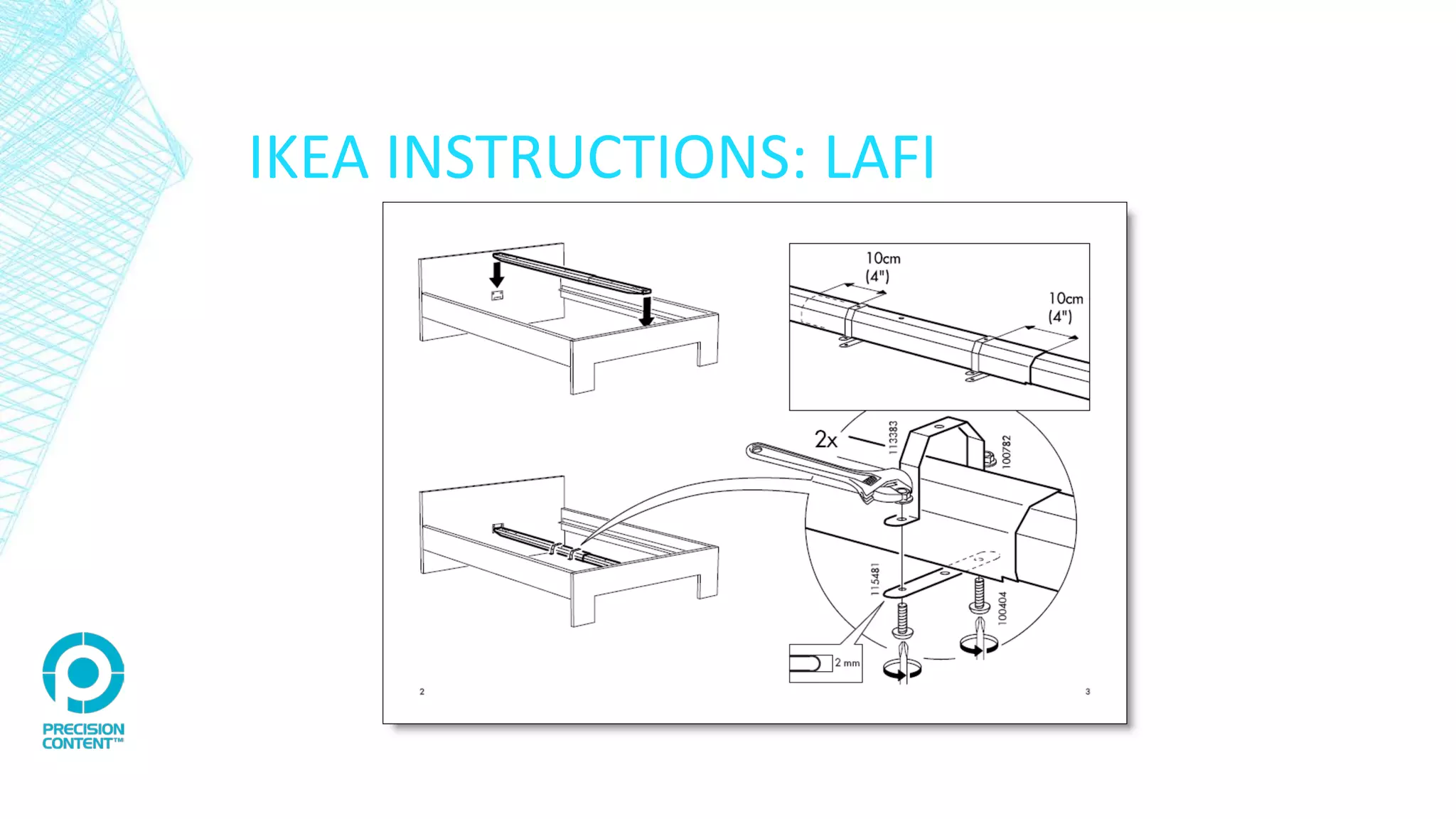 IKEA INSTRUCTIONS: LAFI

10cm
(4")

10cm
(4")

2x

113383

100782

115481

100404

2 mm

2

3

PRECISION CONTENT™