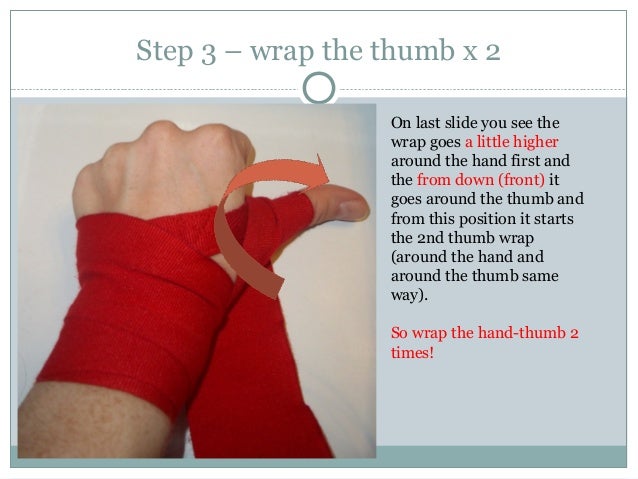 Step 3 – wrap the thumb x 2

On last slide you see the wrap goes a little higher around the hand first and the from down (front) it goes around the thumb and from this position it starts the 2nd thumb wrap (around the hand and around the thumb same way).

So wrap the hand-thumb 2 times!