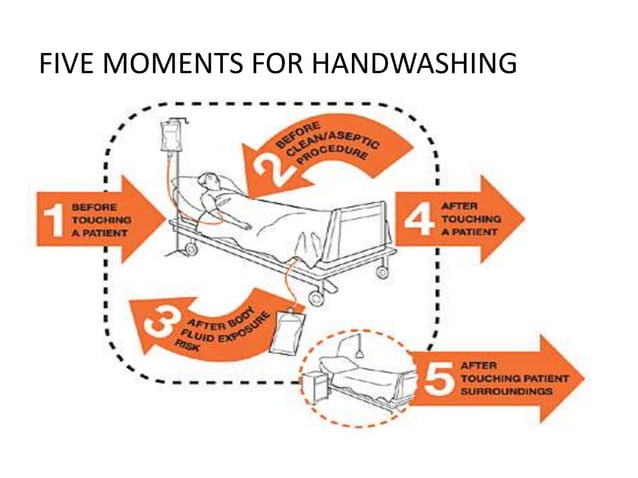 FIVE MOMENTS FOR HANDWASHING

1 BEFORE TOUCHING A PATIENT

2 BEFORE CLEAN/ASEPTIC PROCEDURE

3 AFTER BODY FLUID EXPOSURE RISK

4 AFTER TOUCHING A PATIENT

5 AFTER TOUCHING PATIENT SURROUNDINGS