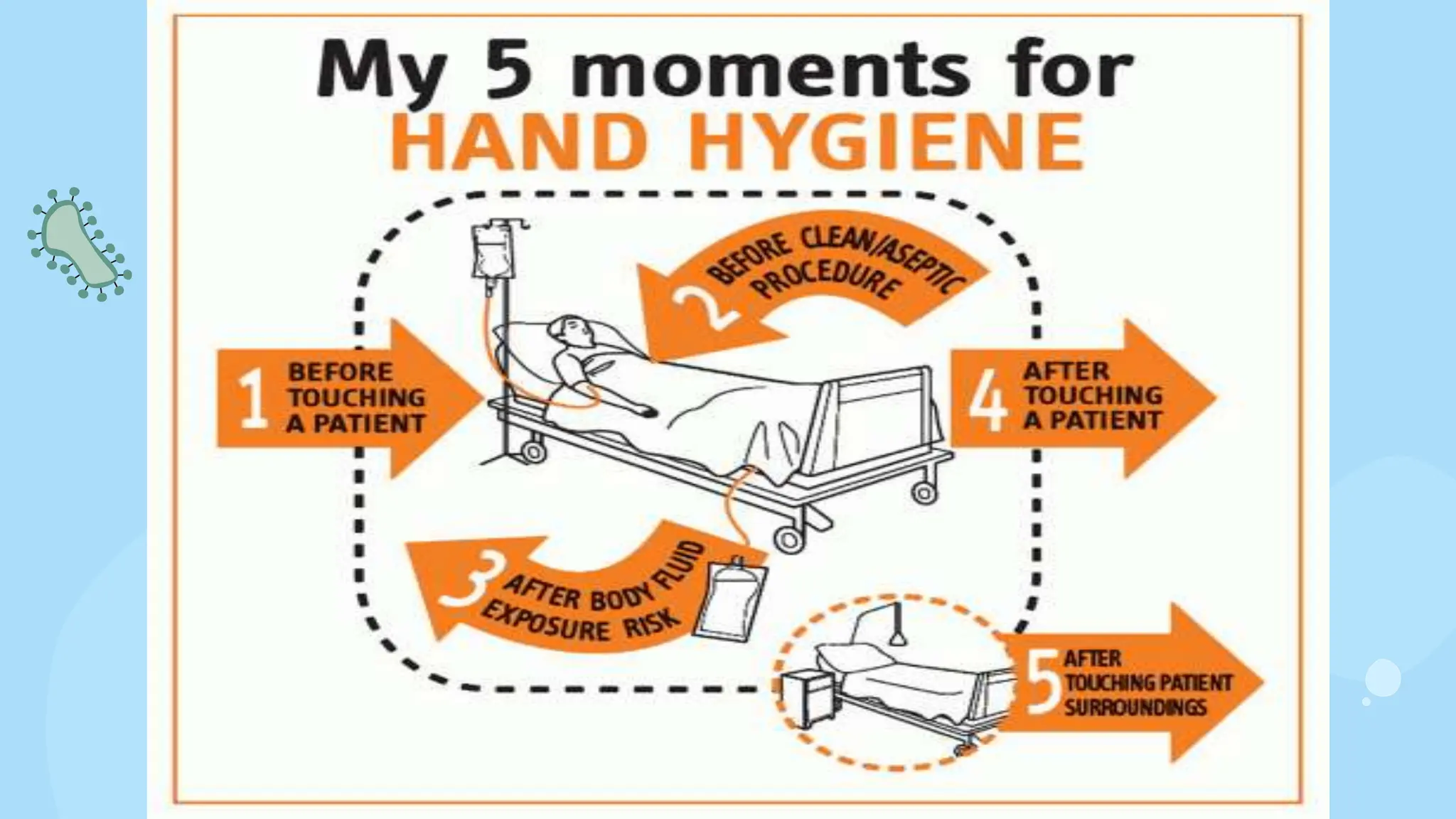 My 5 moments for
HAND HYGIENE

1 BEFORE TOUCHING A PATIENT

2 BEFORE CLEAN/ASEPTIC PROCEDURE

3 AFTER BODY FLUID EXPOSURE RISK

4 AFTER TOUCHING A PATIENT

5 AFTER TOUCHING PATIENT SURROUNDINGS