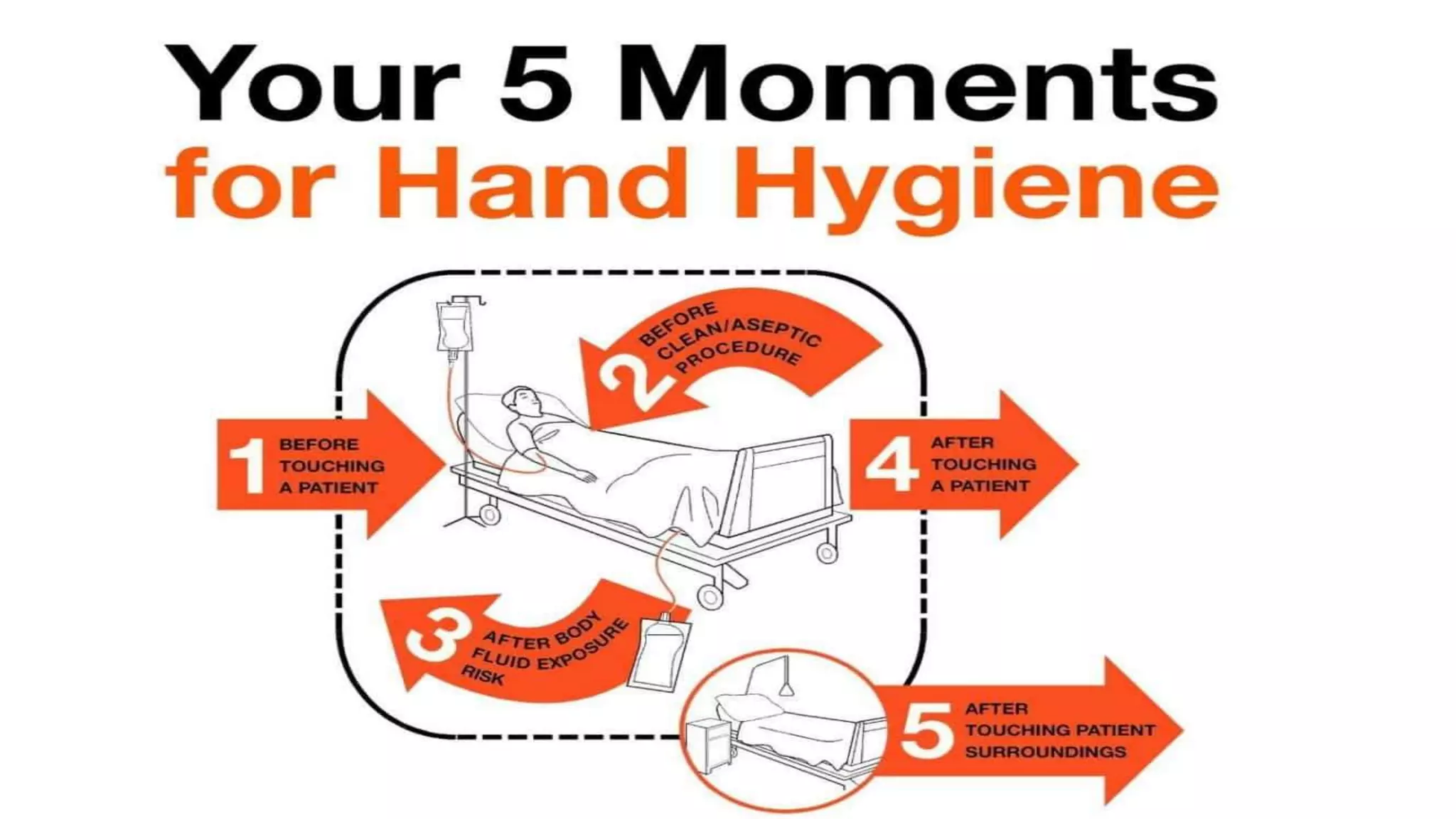 Your 5 Moments
for Hand Hygiene

1 BEFORE TOUCHING A PATIENT

2 BEFORE CLEAN/ASEPTIC PROCEDURE

3 AFTER BODY FLUID EXPOSURE RISK

4 AFTER TOUCHING A PATIENT

5 AFTER TOUCHING PATIENT SURROUNDINGS