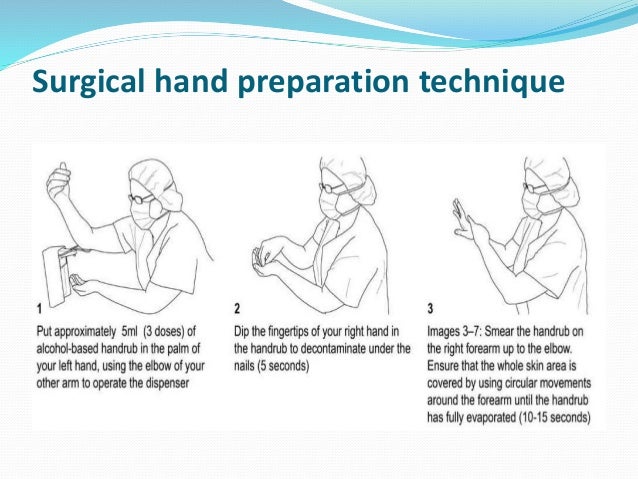 Surgical hand preparation technique

1
Put approximately 5ml (3 doses) of alcohol-based handrub in the palm of your left hand, using the elbow of your other arm to operate the dispenser

2
Dip the fingertips of your right hand in the handrub to decontaminate under the nails (5 seconds)

3
Images 3–7: Smear the handrub on the right forearm up to the elbow. Ensure that the whole skin area is covered by using circular movements around the forearm until the handrub has fully evaporated (10-15 seconds)