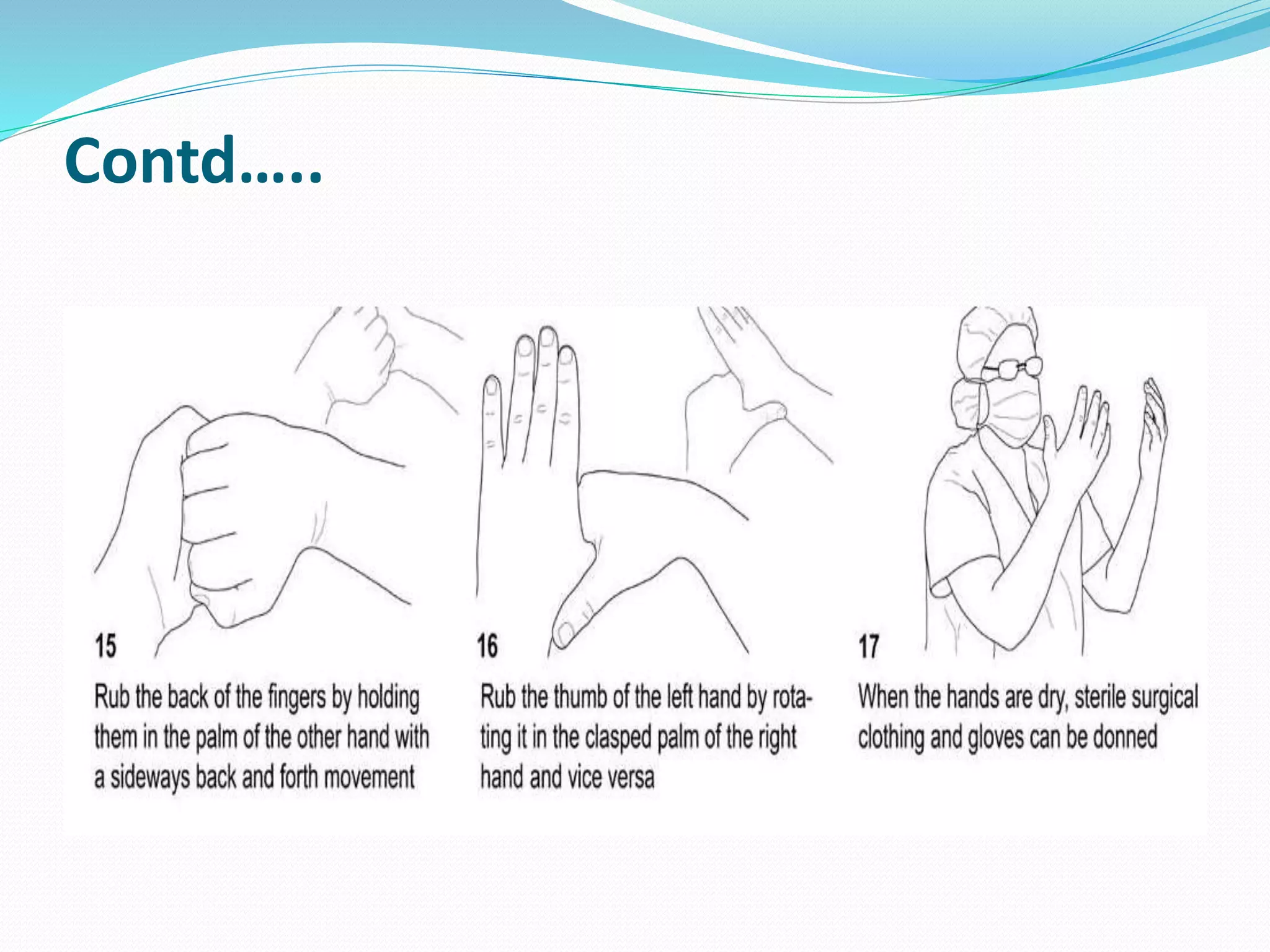 Contd…..

15

Rub the back of the fingers by holding them in the palm of the other hand with a sideways back and forth movement

16

Rub the thumb of the left hand by rotating it in the clasped palm of the right hand and vice versa

17

When the hands are dry, sterile surgical clothing and gloves can be donned