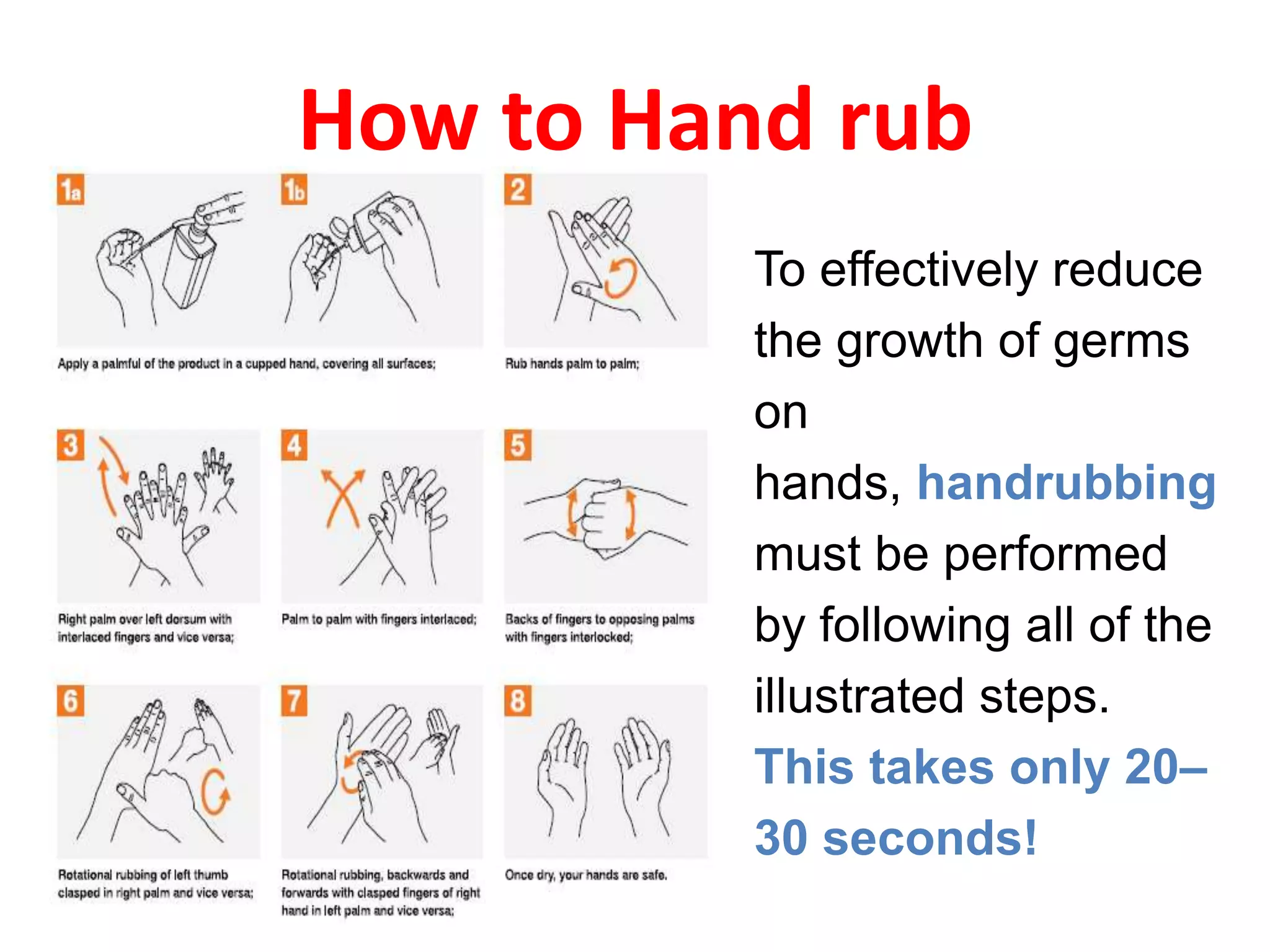 How to Hand rub

1a

1b

Apply a palmful of the product in a cupped hand, covering all surfaces;

2

Rub hands palm to palm;

3

Right palm over left dorsum with interlaced fingers and vice versa;

4

Palm to palm with fingers interlaced;

5

Backs of fingers to opposing palms with fingers interlocked;

6

Rotational rubbing of left thumb clasped in right palm and vice versa;

7

Rotational rubbing, backwards and forwards with clasped fingers of right hand in left palm and vice versa;

8

Once dry, your hands are safe.

To effectively reduce the growth of germs on hands, handrubbing must be performed by following all of the illustrated steps.

This takes only 20–30 seconds!