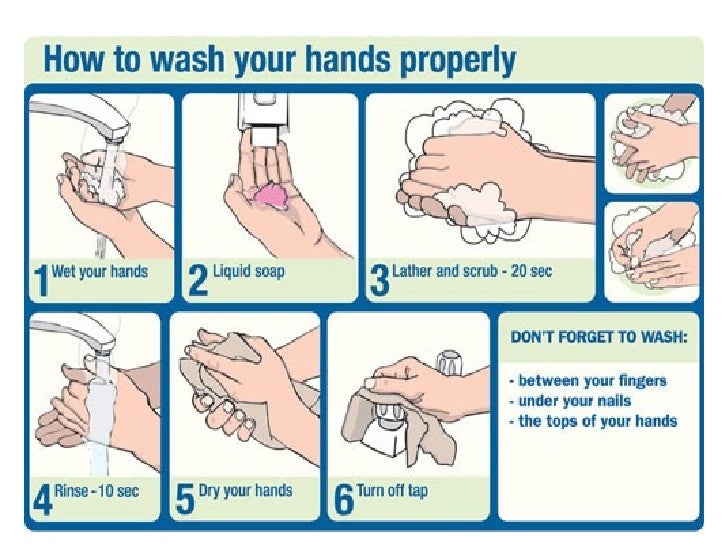 How to wash your hands properly

1 Wet your hands

2 Liquid soap

3 Lather and scrub - 20 sec

4 Rinse - 10 sec

5 Dry your hands

6 Turn off tap

DON'T FORGET TO WASH:

- between your fingers
- under your nails
- the tops of your hands