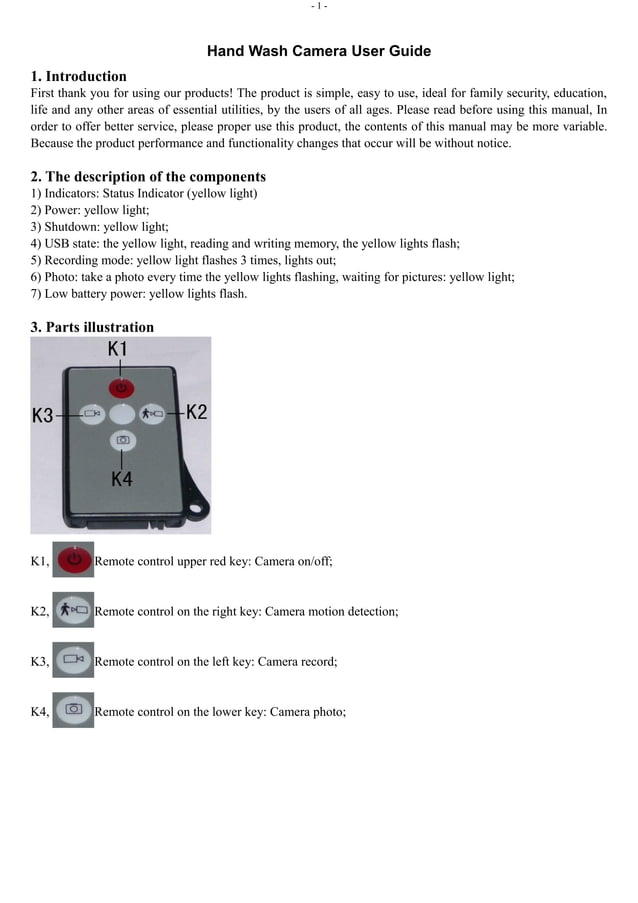 - 1 -

Hand Wash Camera User Guide

1. Introduction
First thank you for using our products! The product is simple, easy to use, ideal for family security, education, life and any other areas of essential utilities, by the users of all ages. Please read before using this manual, In order to offer better service, please proper use this product, the contents of this manual may be more variable. Because the product performance and functionality changes that occur will be without notice.

2. The description of the components
1) Indicators: Status Indicator (yellow light)
2) Power: yellow light;
3) Shutdown: yellow light;
4) USB state: the yellow light, reading and writing memory, the yellow lights flash;
5) Recording mode: yellow light flashes 3 times, lights out;
6) Photo: take a photo every time the yellow lights flashing, waiting for pictures: yellow light;
7) Low battery power: yellow lights flash.

3. Parts illustration

K1

K3

K2

K4

K1, Remote control upper red key: Camera on/off;

K2, Remote control on the right key: Camera motion detection;

K3, Remote control on the left key: Camera record;

K4, Remote control on the lower key: Camera photo;