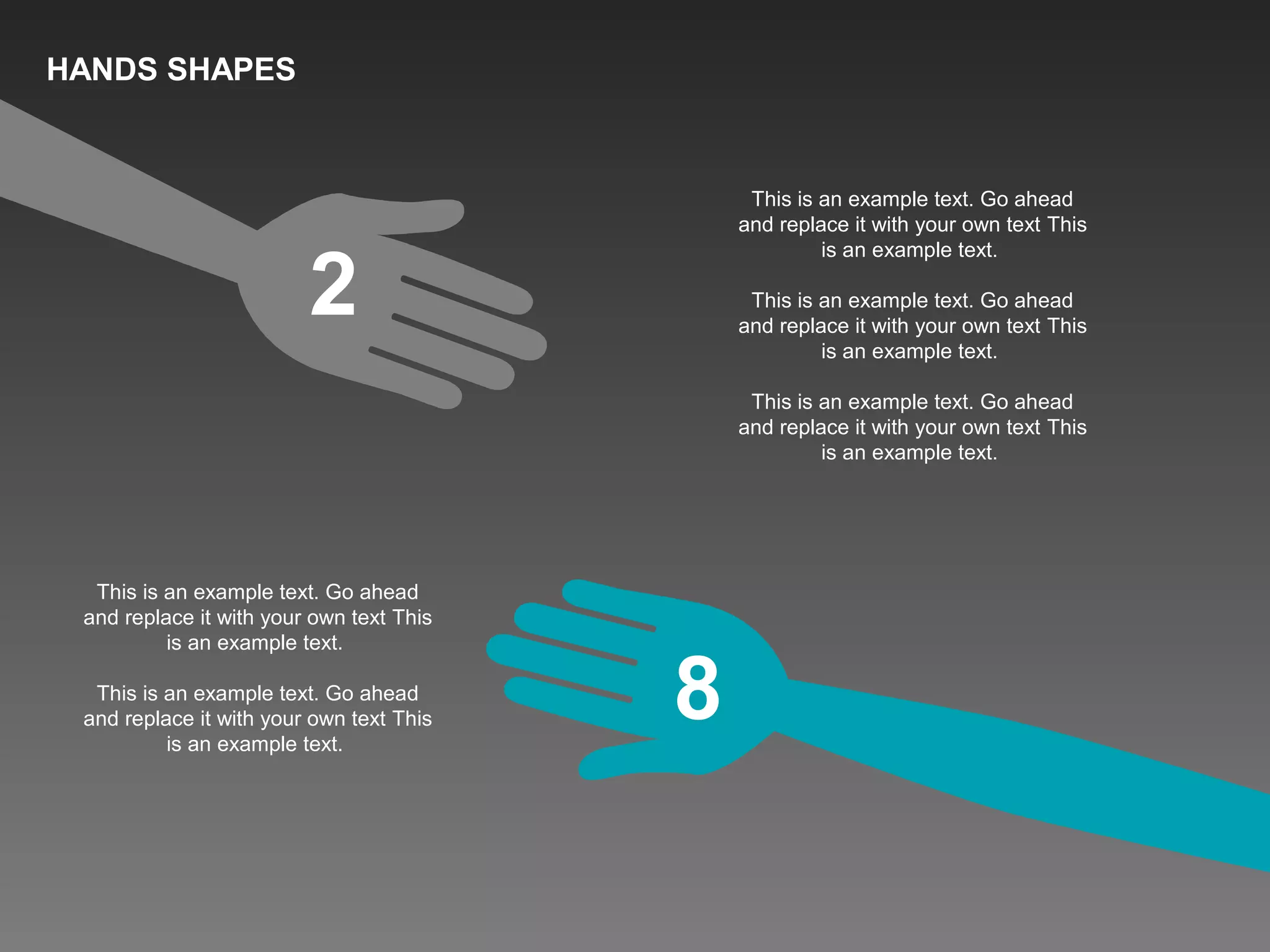 HANDS SHAPES

2

This is an example text. Go ahead and replace it with your own text This is an example text.

This is an example text. Go ahead and replace it with your own text This is an example text.

This is an example text. Go ahead and replace it with your own text This is an example text.

This is an example text. Go ahead and replace it with your own text This is an example text.

This is an example text. Go ahead and replace it with your own text This is an example text.

8