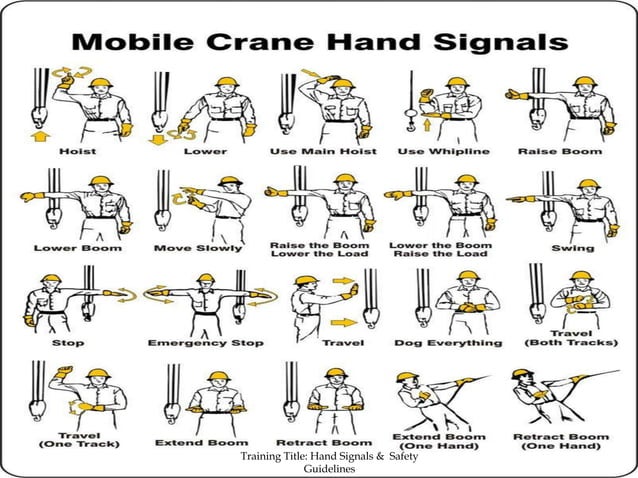 Mobile Crane Hand Signals

Hoist

Lower

Use Main Hoist

Use Whipline

Raise Boom

Lower Boom

Move Slowly

Raise the Boom Lower the Load

Lower the Boom Raise the Load

Swing

Stop

Emergency Stop

Travel

Dog Everything

Travel (Both Tracks)

Travel (One Track)

Extend Boom

Retract Boom

Extend Boom (One Hand)

Retract Boom (One Hand)

Training Title: Hand Signals & Safety Guidelines