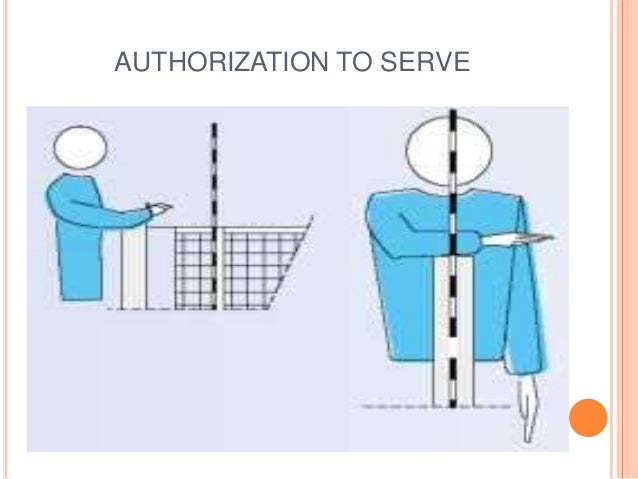 AUTHORIZATION TO SERVE